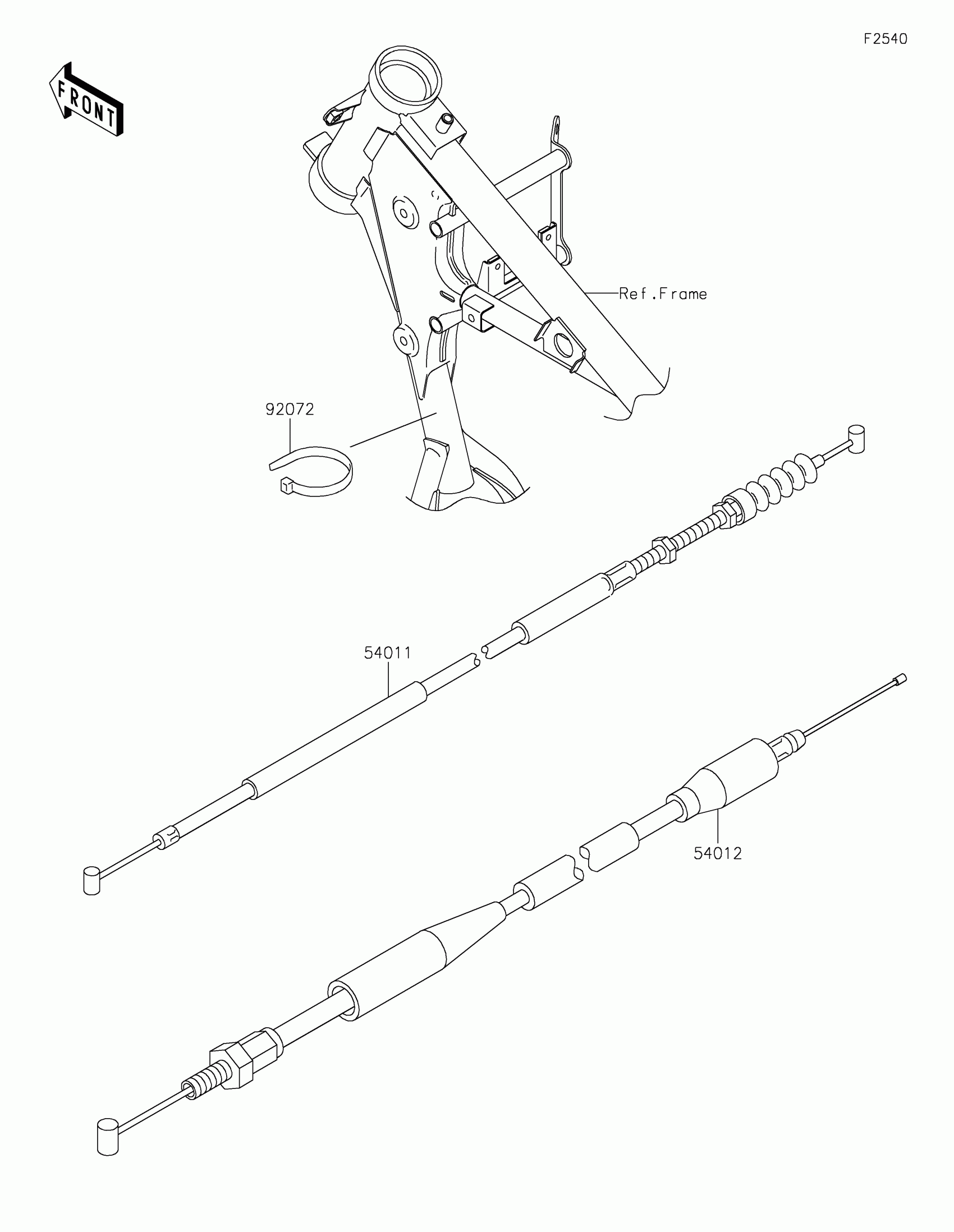 F2540

FRONT

Ref.Frame

92072

54011

54012