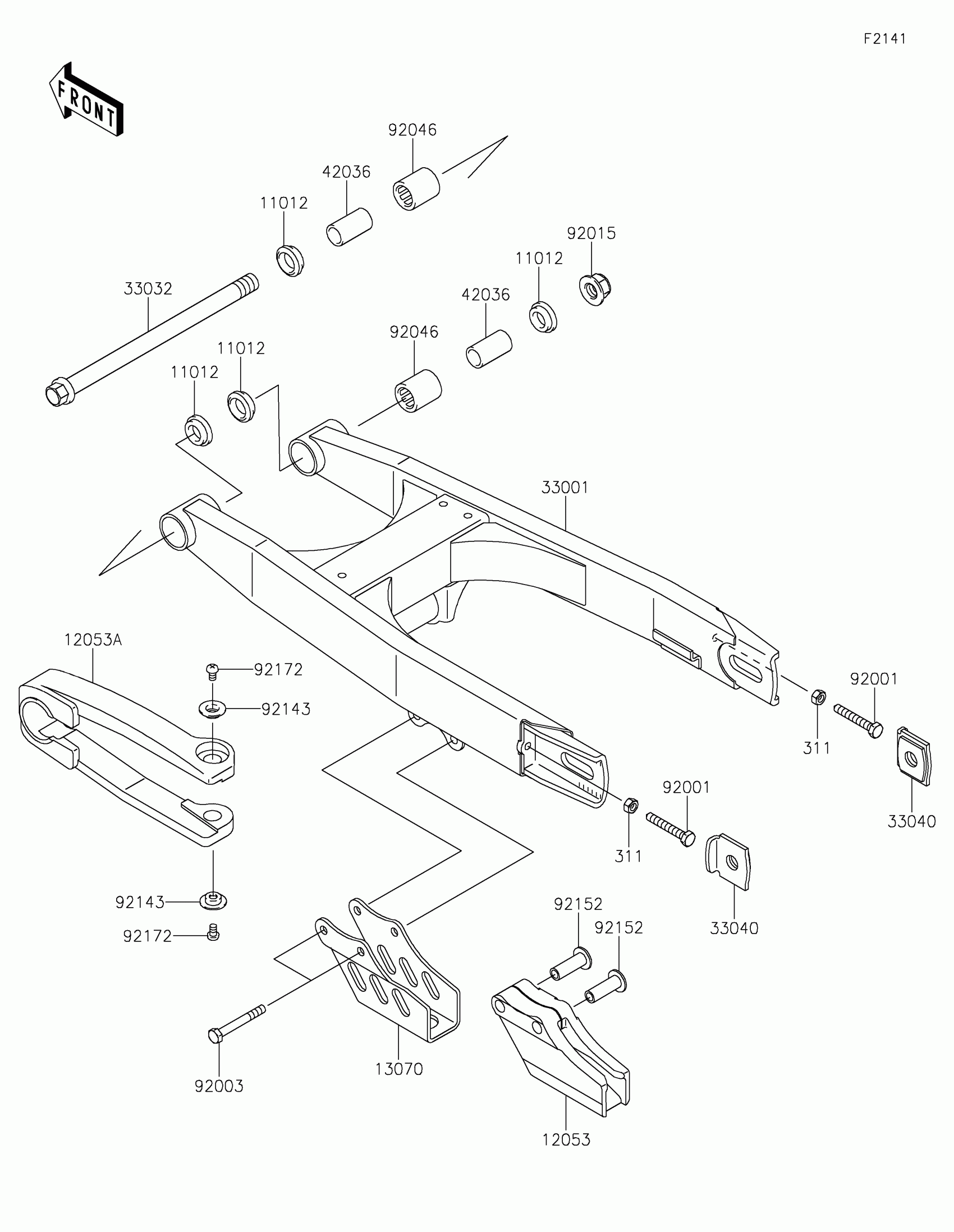 F2141

FRONT

92046

42036

11012

92015

11012

33032

42036

92046

11012

11012

33001

12053A

92172

92143

92001

311

33040

92001

311

33040

92143

92172

92152

92152

92003

13070

12053