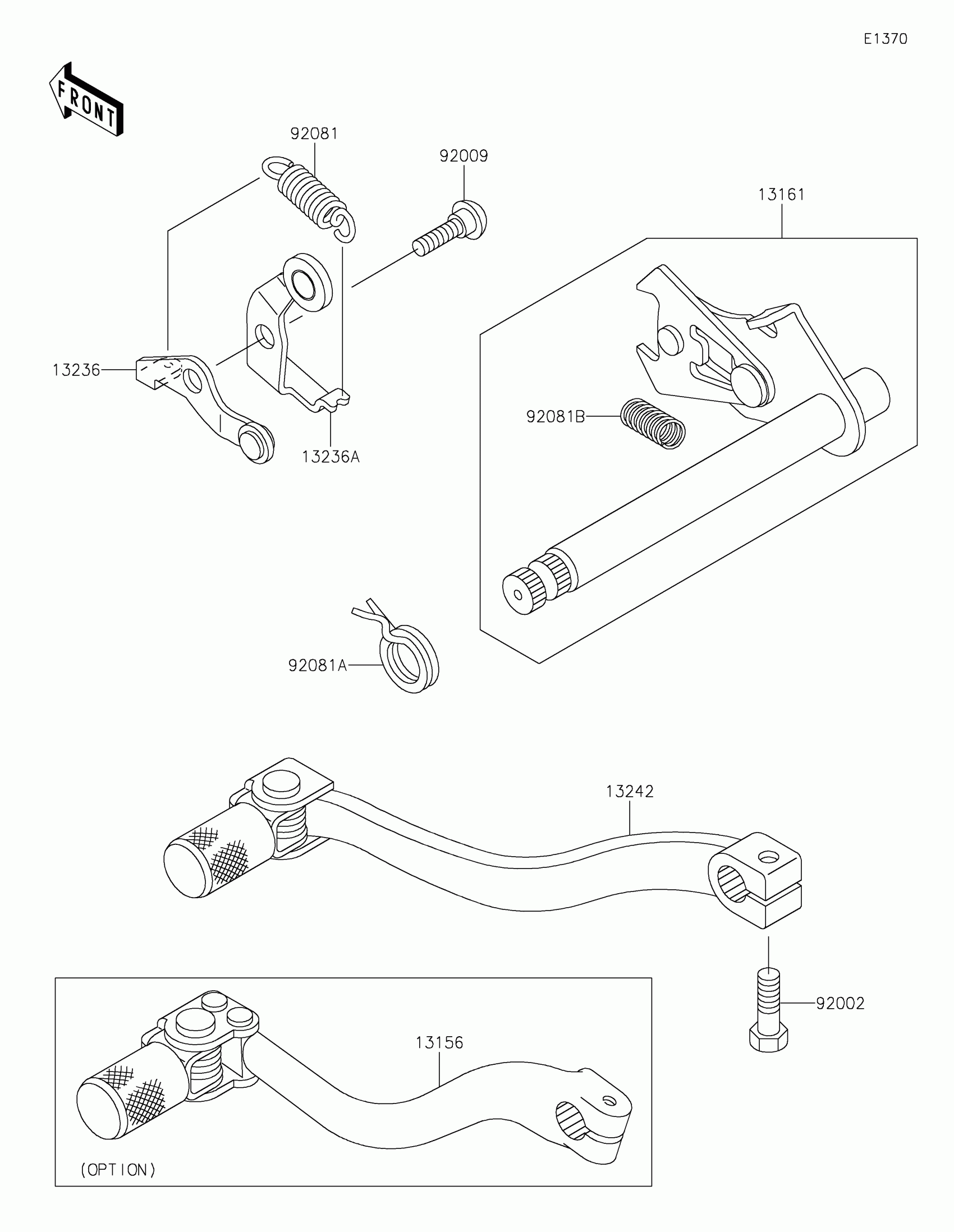 E1370

FRONT

92081

92009

13161

13236

13236A

92081B

92081A

13242

92002

13156

(OPTION)