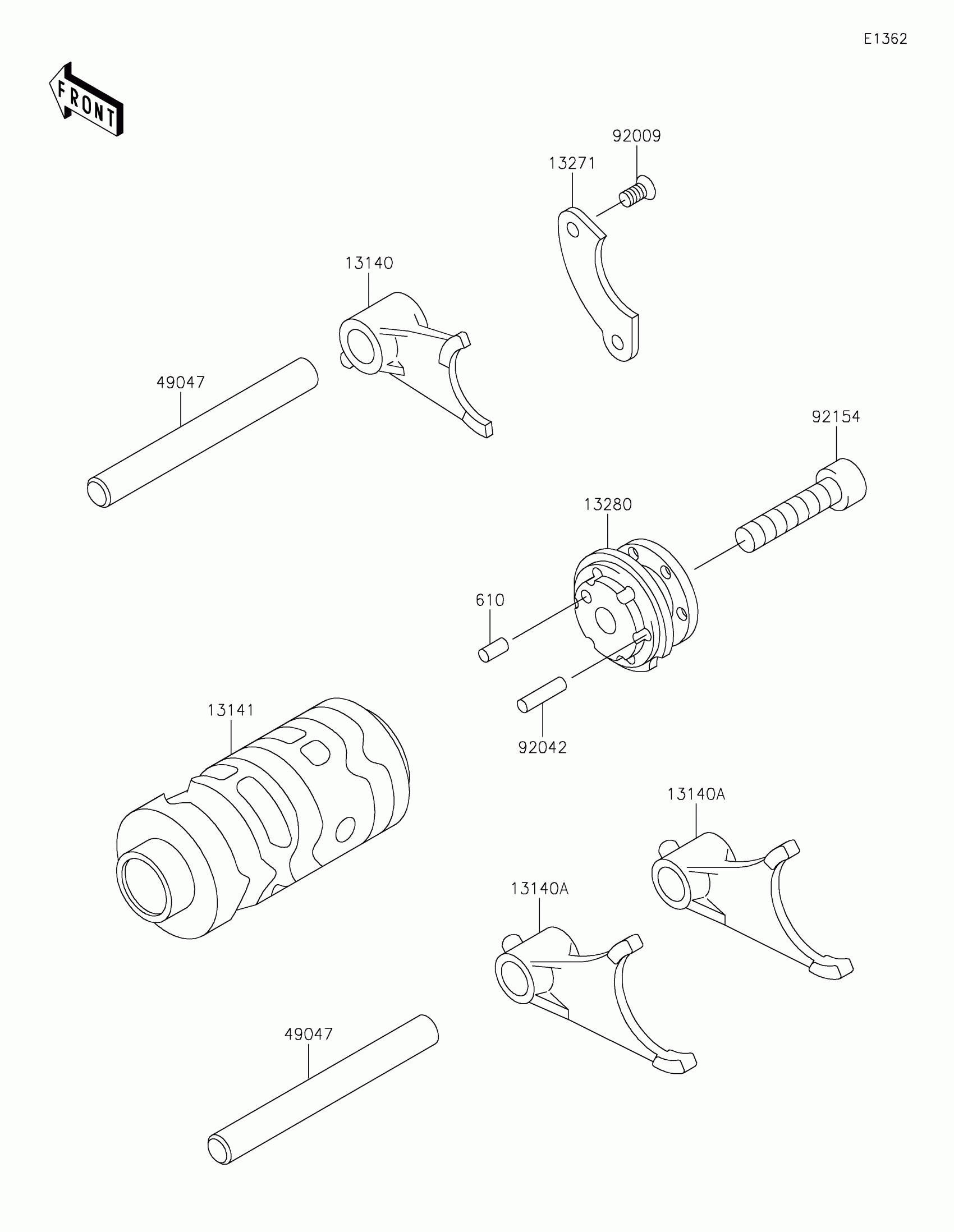 E1362

FRONT

92009

13271

13140

49047

92154

13280

610

92042

13141

13140A

13140A

49047