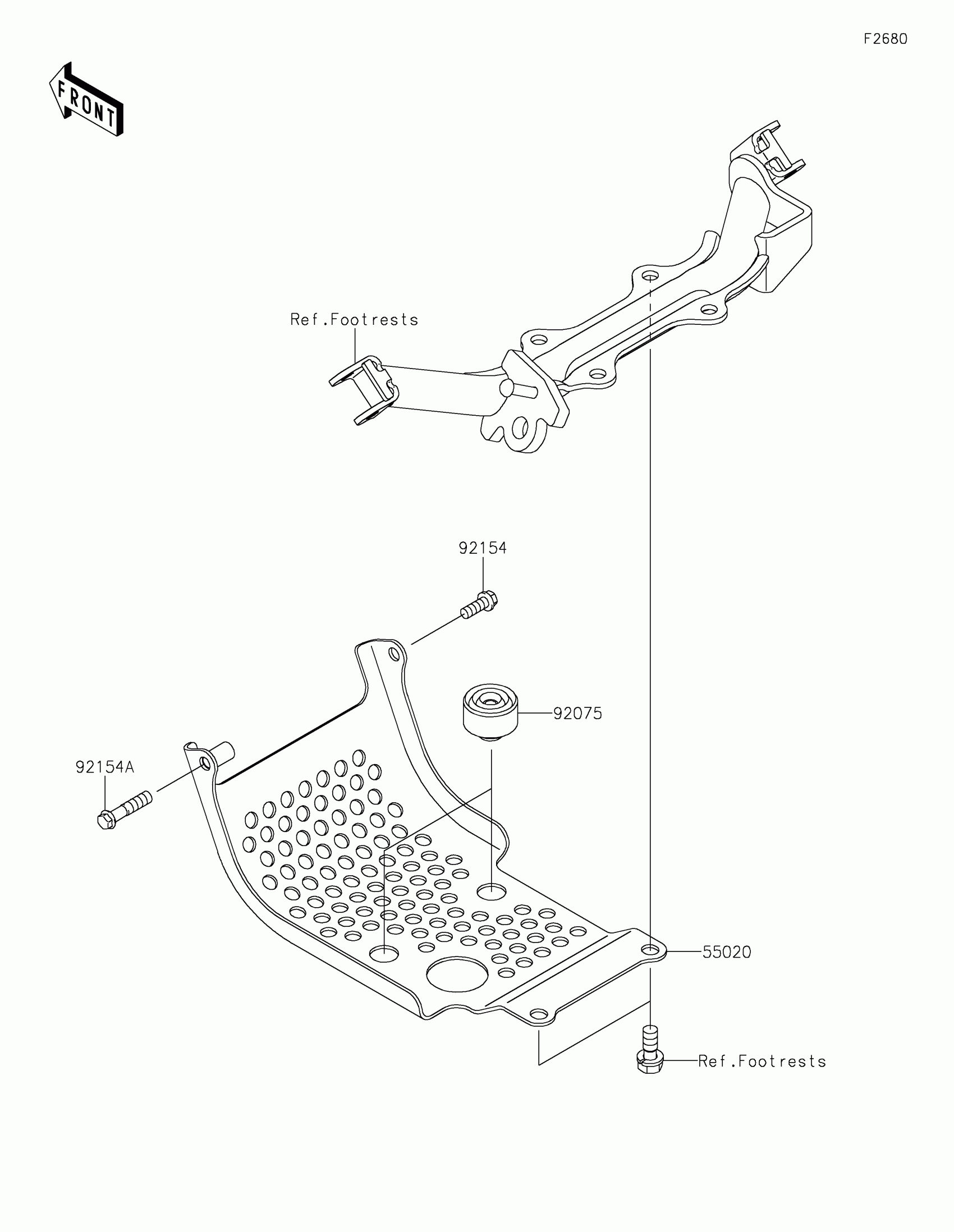 F2680

FRONT

Ref.Footrests

92154

92075

92154A

55020

Ref.Footrests