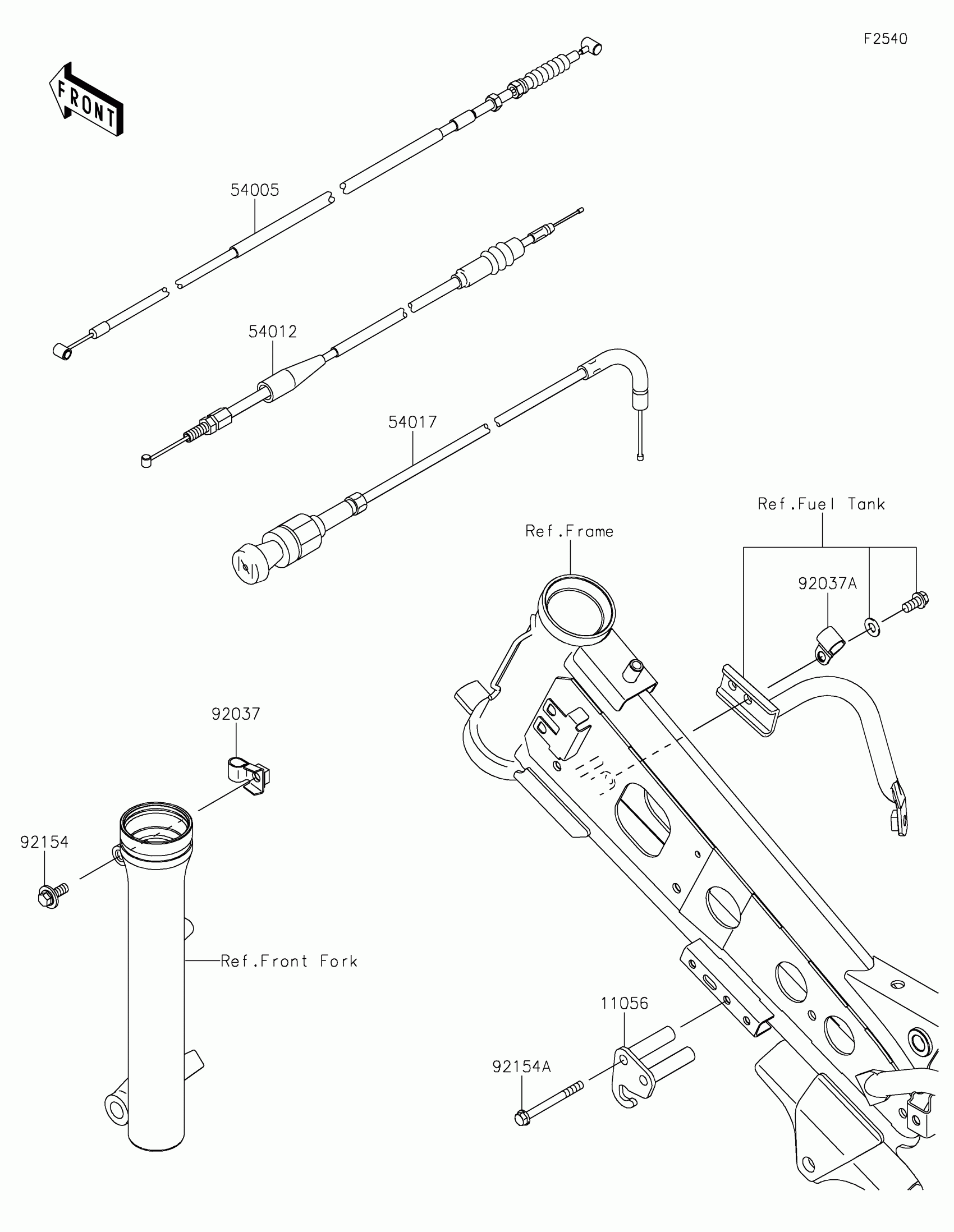 F2540

FRONT

54005

54012

54017

Ref.Fuel Tank

Ref.Frame

92037A

92037

92154

Ref.Front Fork

11056

92154A