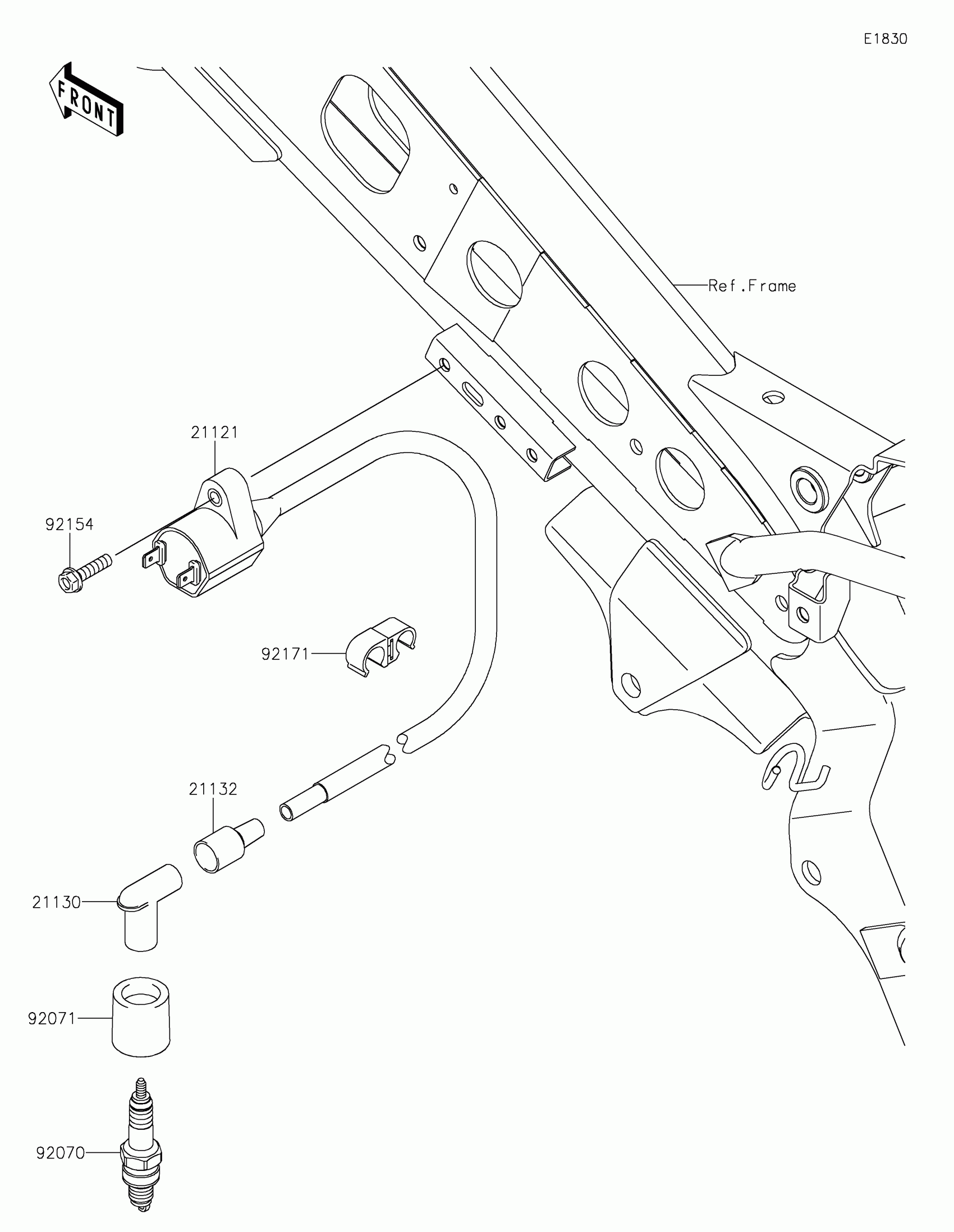 E1830

FRONT

Ref.Frame

21121

92154

92171

21132

21130

92071

92070