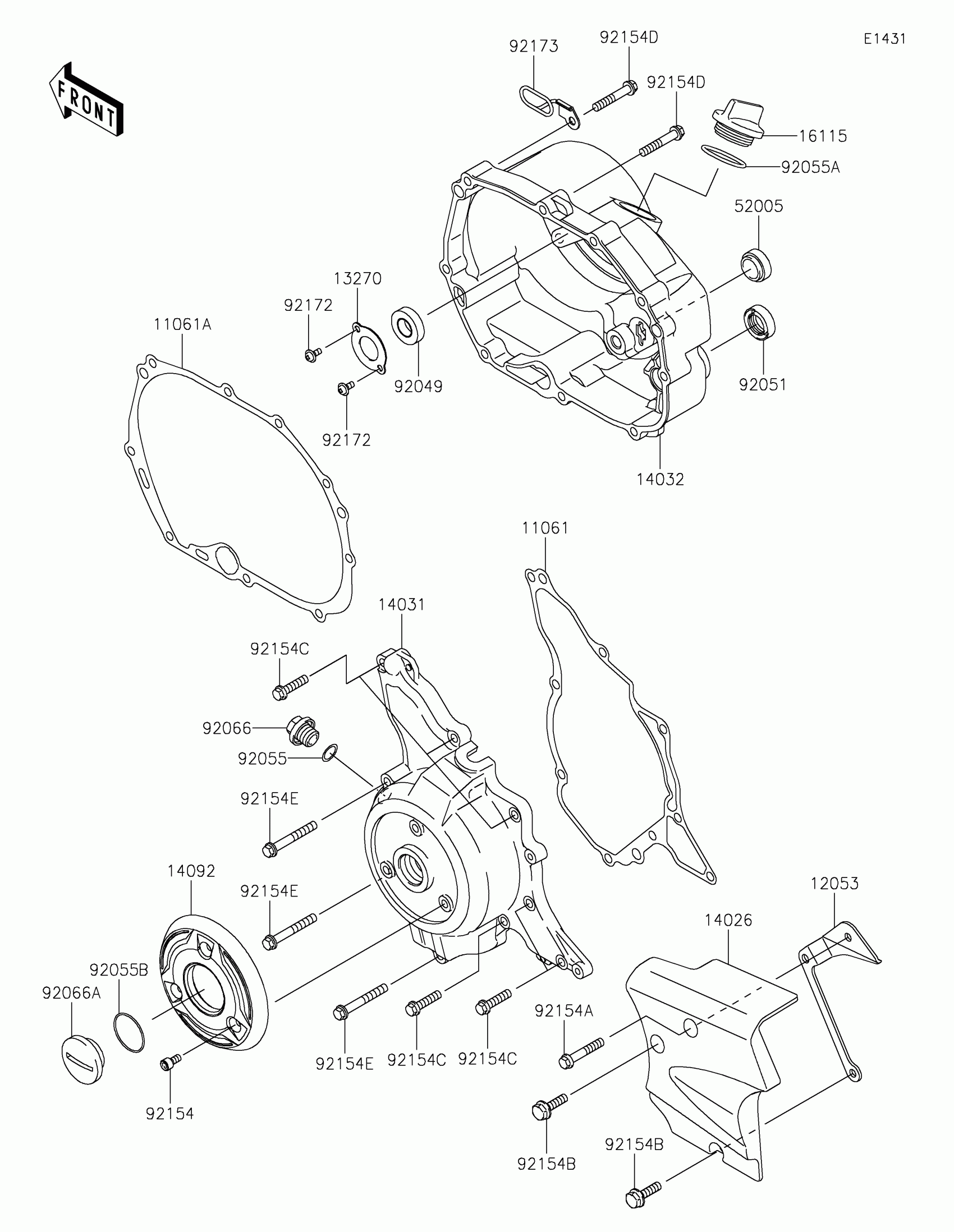 E1431

FRONT

92173
92154D
92154D
16115
92055A
52005
13270
92172
11061A
92049
92051
92172
14032
11061
14031
92154C
92066
92055
92154E
14092
92154E
12053
14026
92055B
92066A
92154A
92154E
92154C
92154C
92154
92154B
92154B