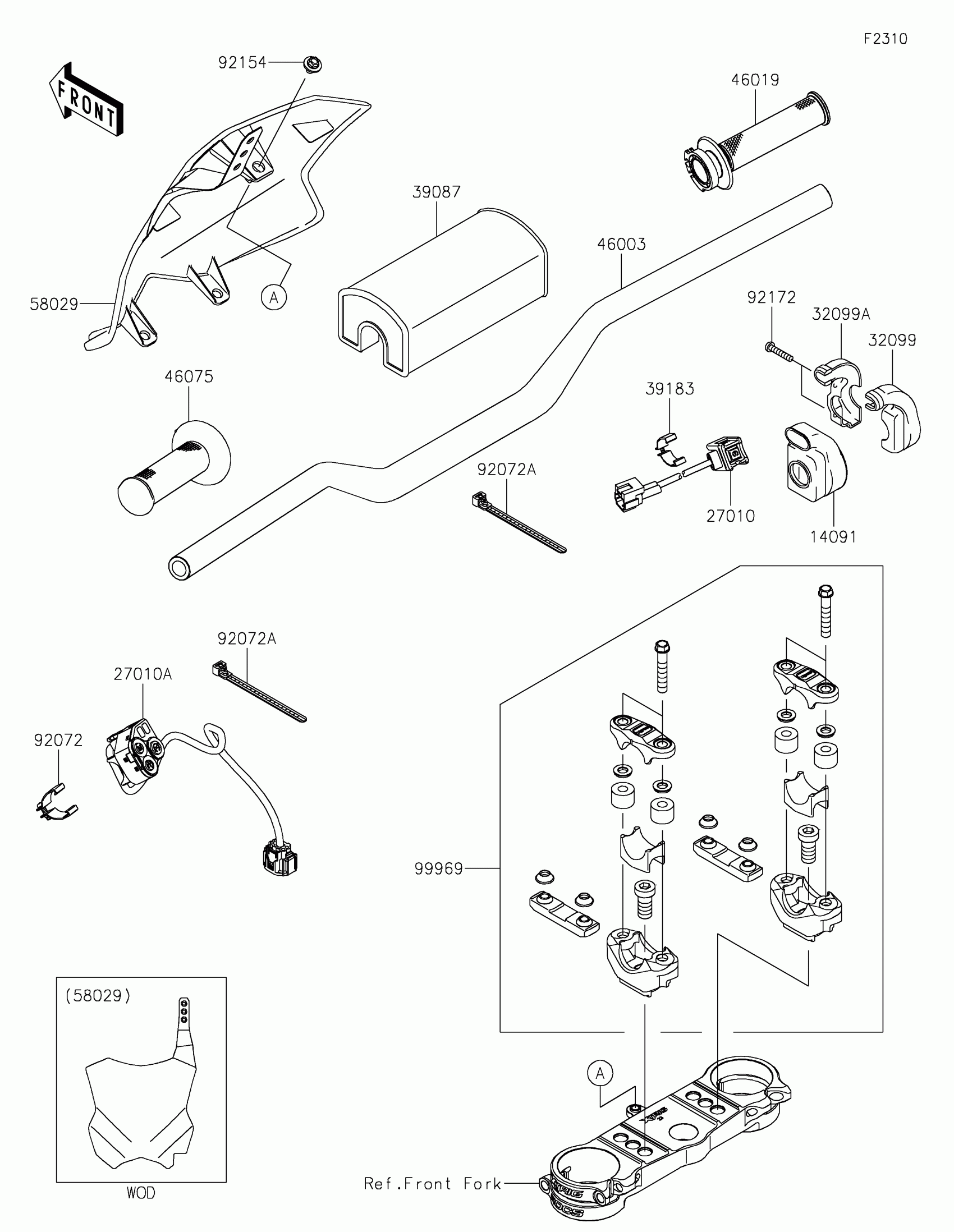 F2310

FRONT

92154

46019

39087

46003

58029

A

92172

32099A

32099

46075

39183

92072A

27010

14091

92072A

27010A

92072

99969

(58029)

WOD

A

Ref.Front Fork