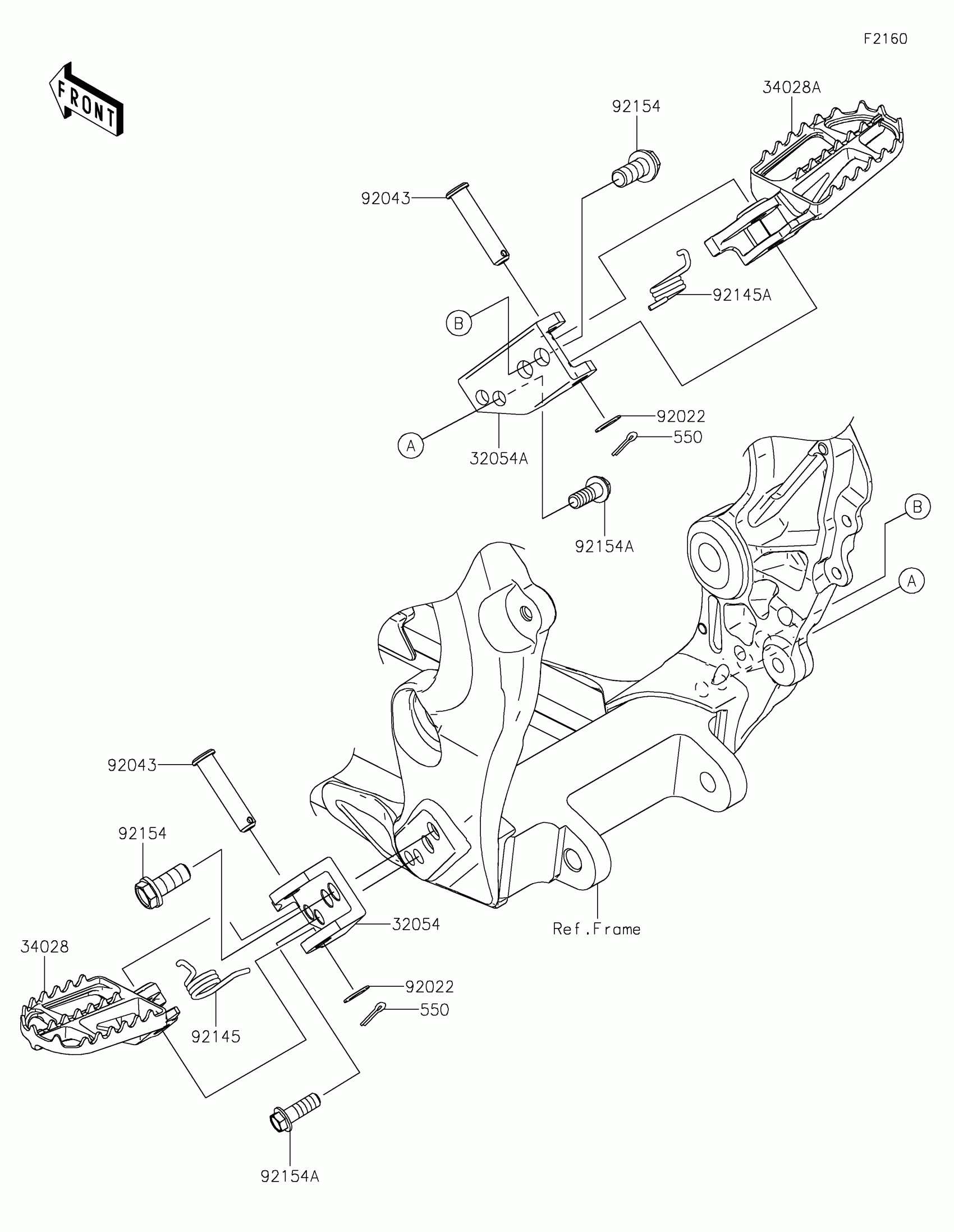 F2160

FRONT

34028A

92154

92043

92145A

B

92022

550

A

32054A

92154A

B

A

92043

92154

32054

Ref.Frame

34028

92022

550

92145

92154A