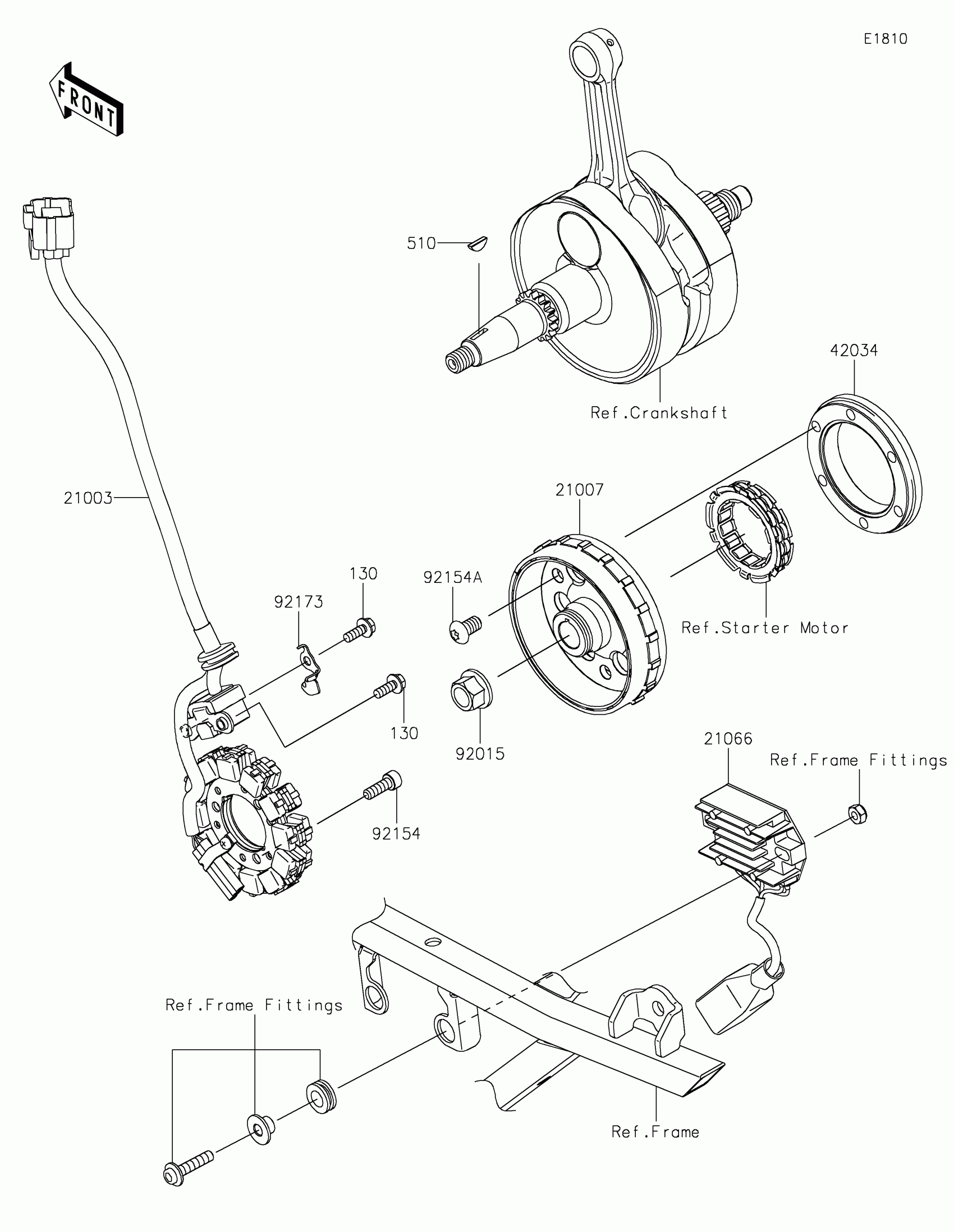 E1810

FRONT

510

Ref.Crankshaft

42034

21003

21007

130

92154A

92173

Ref.Starter Motor

130

92015

21066

Ref.Frame Fittings

92154

Ref.Frame Fittings

Ref.Frame