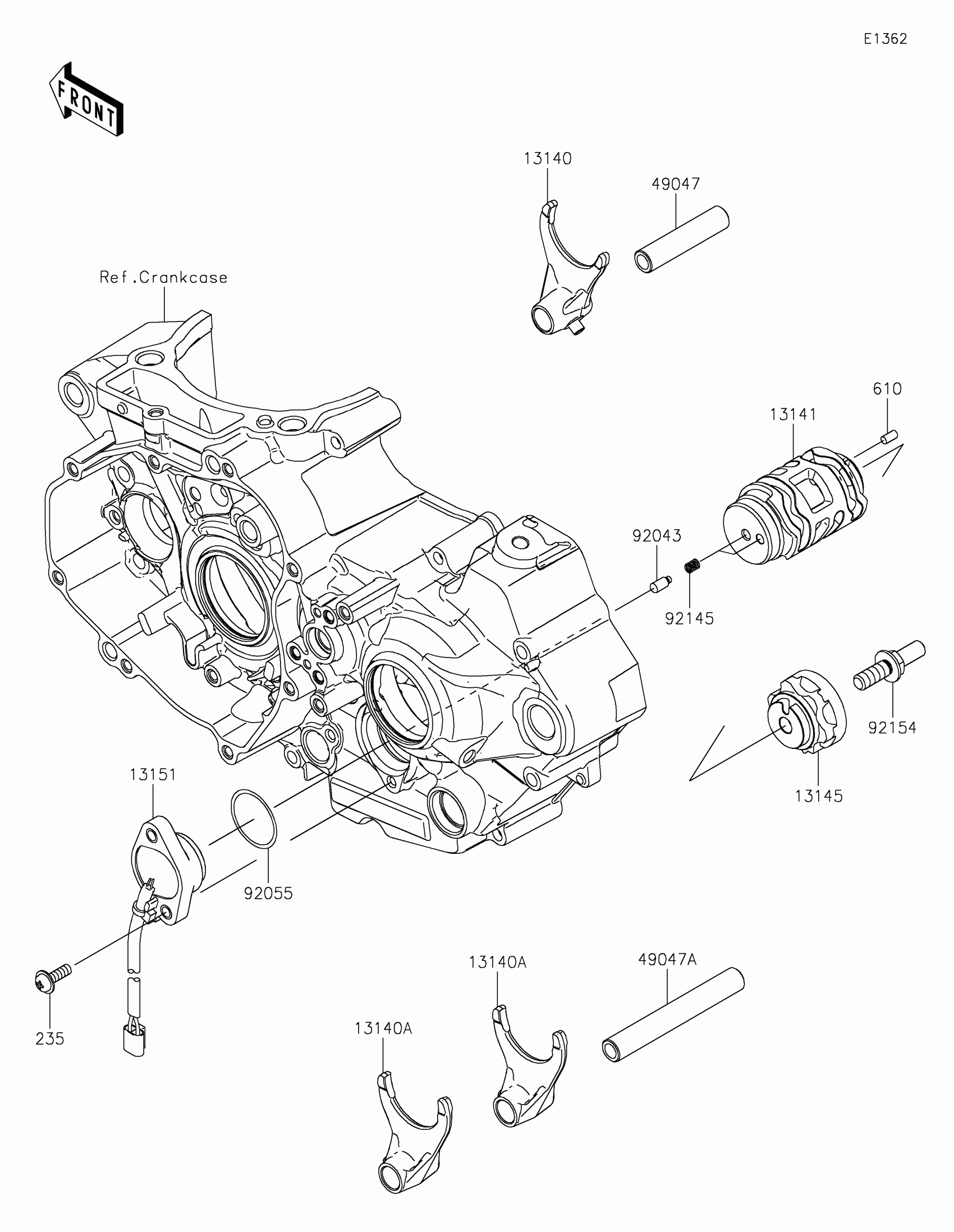 E1362

FRONT

13140

49047

Ref.Crankcase

610

13141

92043

92145

92154

13145

13151

92055

235

13140A

49047A

13140A