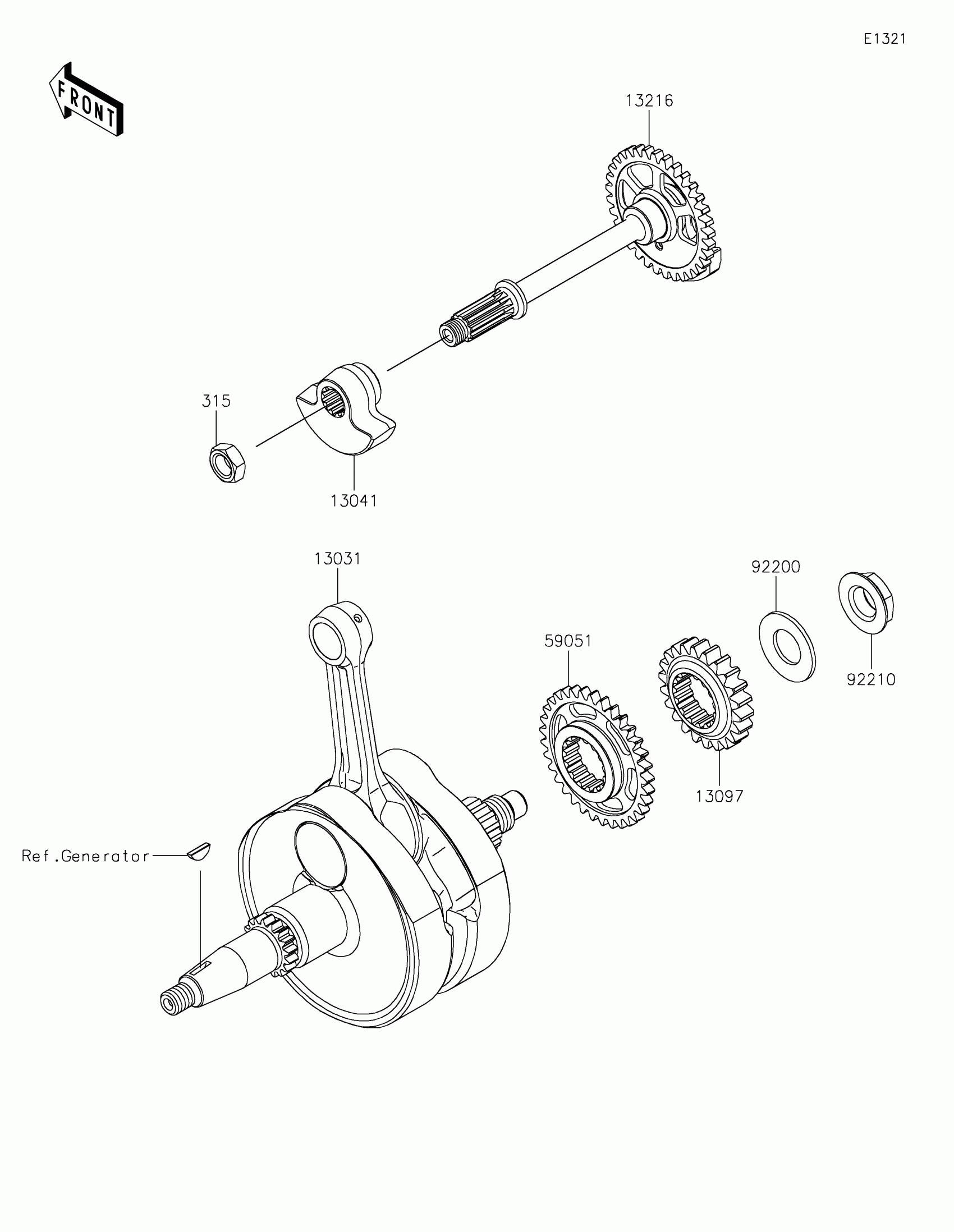 E1321

FRONT

13216

315

13041

13031

92200

59051

92210

13097

Ref.Generator