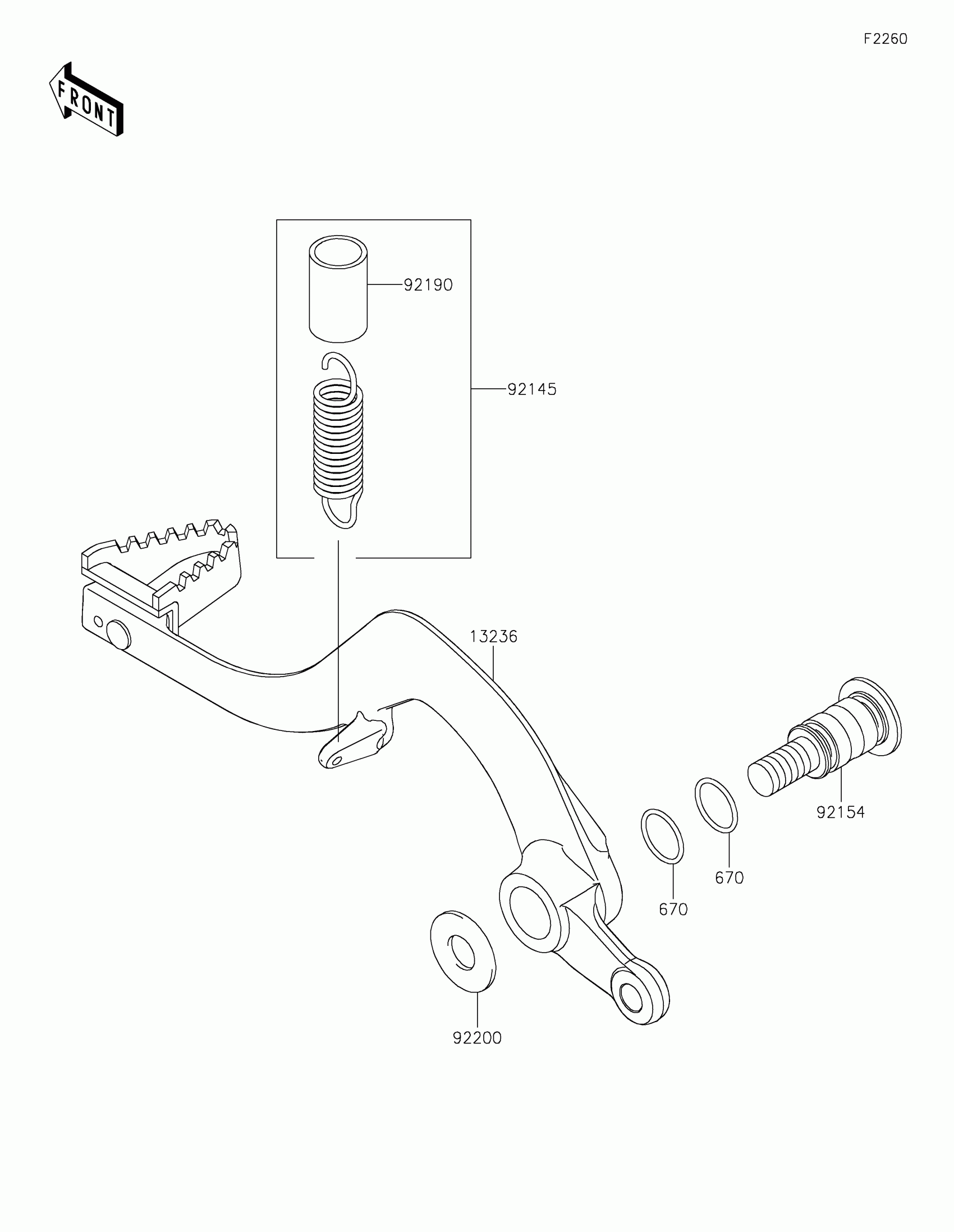 F2260

FRONT

92190

92145

13236

92154

670

670

92200