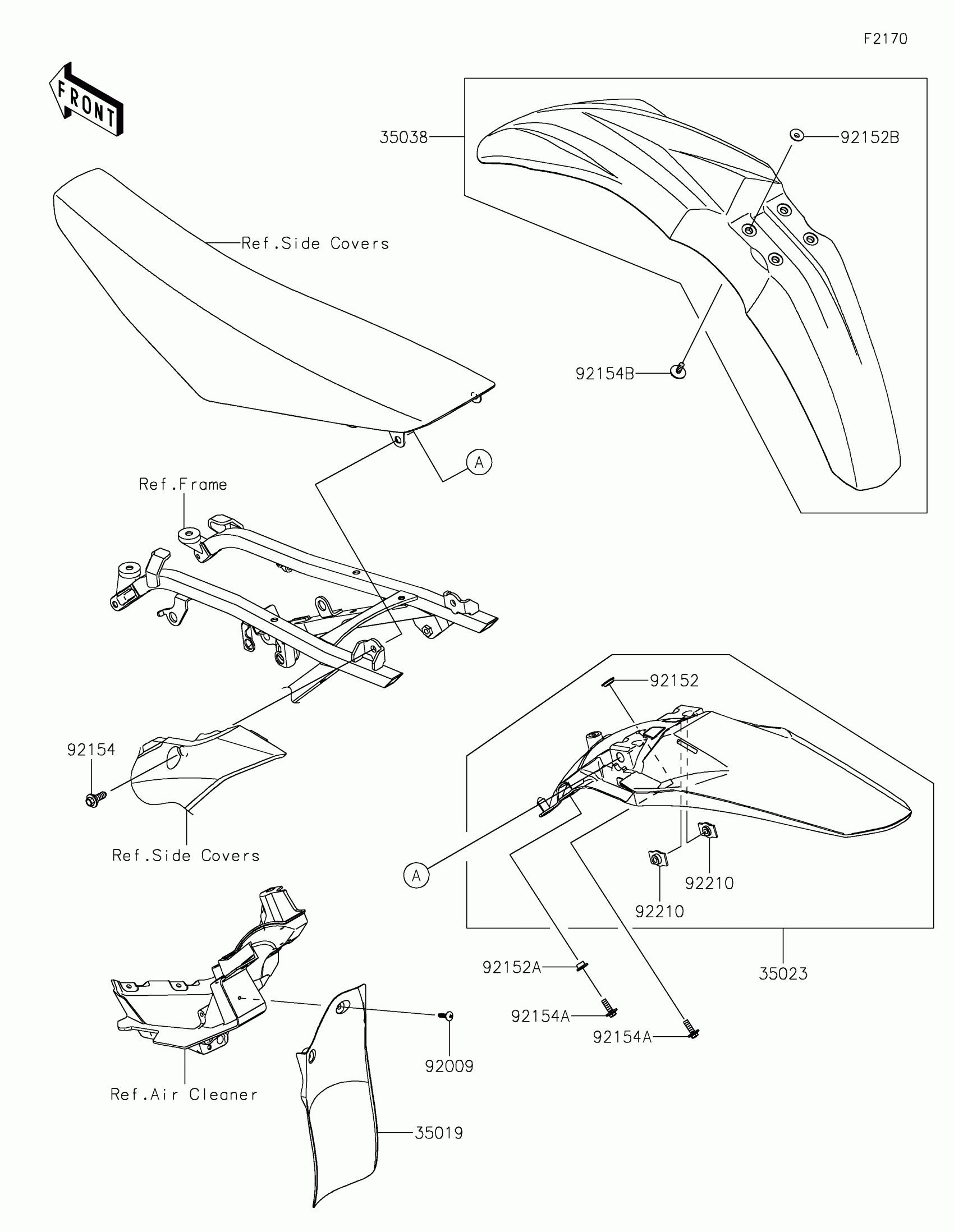 F2170

FRONT

35038

92152B

Ref.Side Covers

92154B

A

Ref.Frame

92152

92154

Ref.Side Covers

A

92210

92210

35023

92152A

92154A

92154A

92009

Ref.Air Cleaner

35019