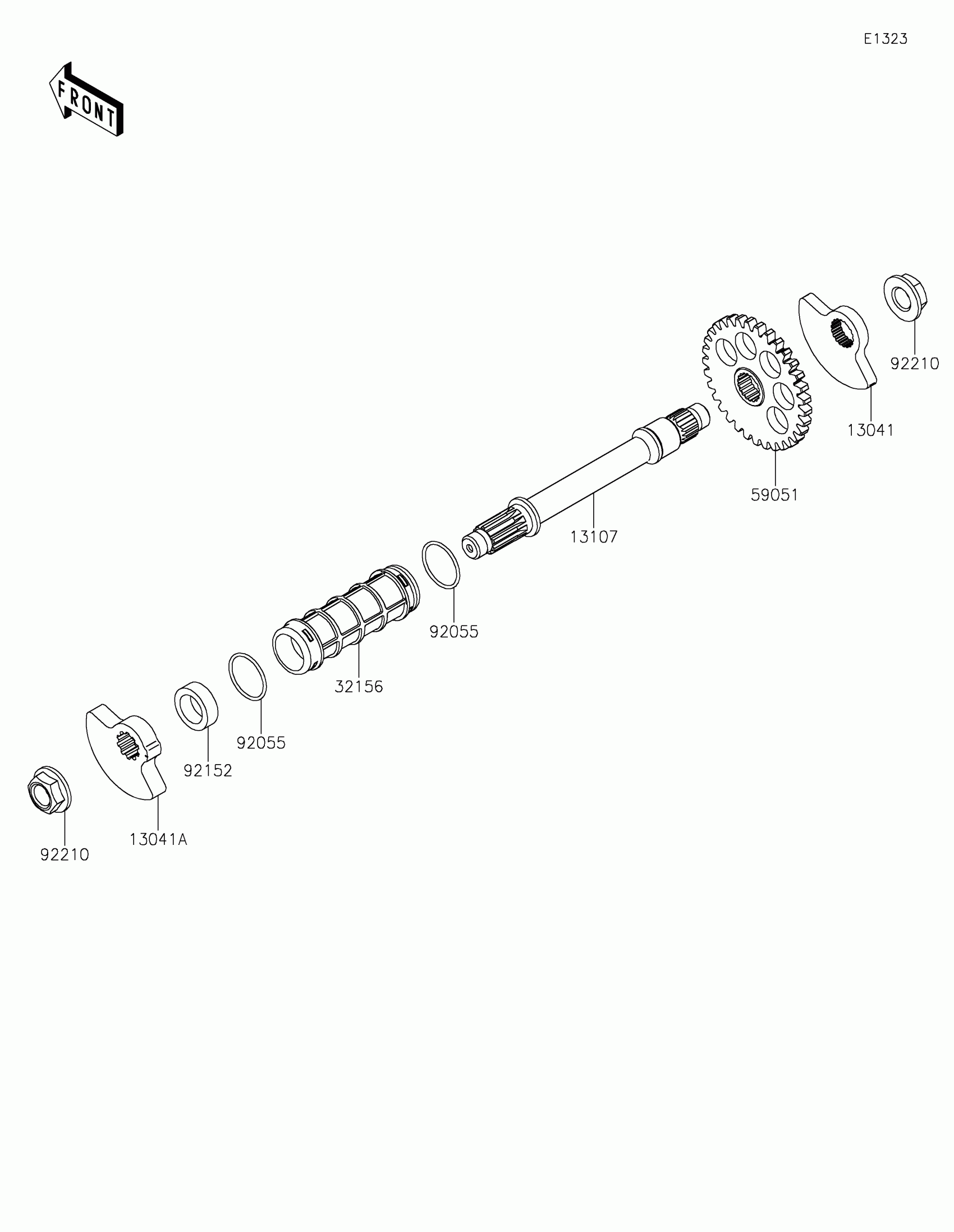 E1323

FRONT

92210

13041

59051

13107

92055

32156

92055

92152

13041A

92210