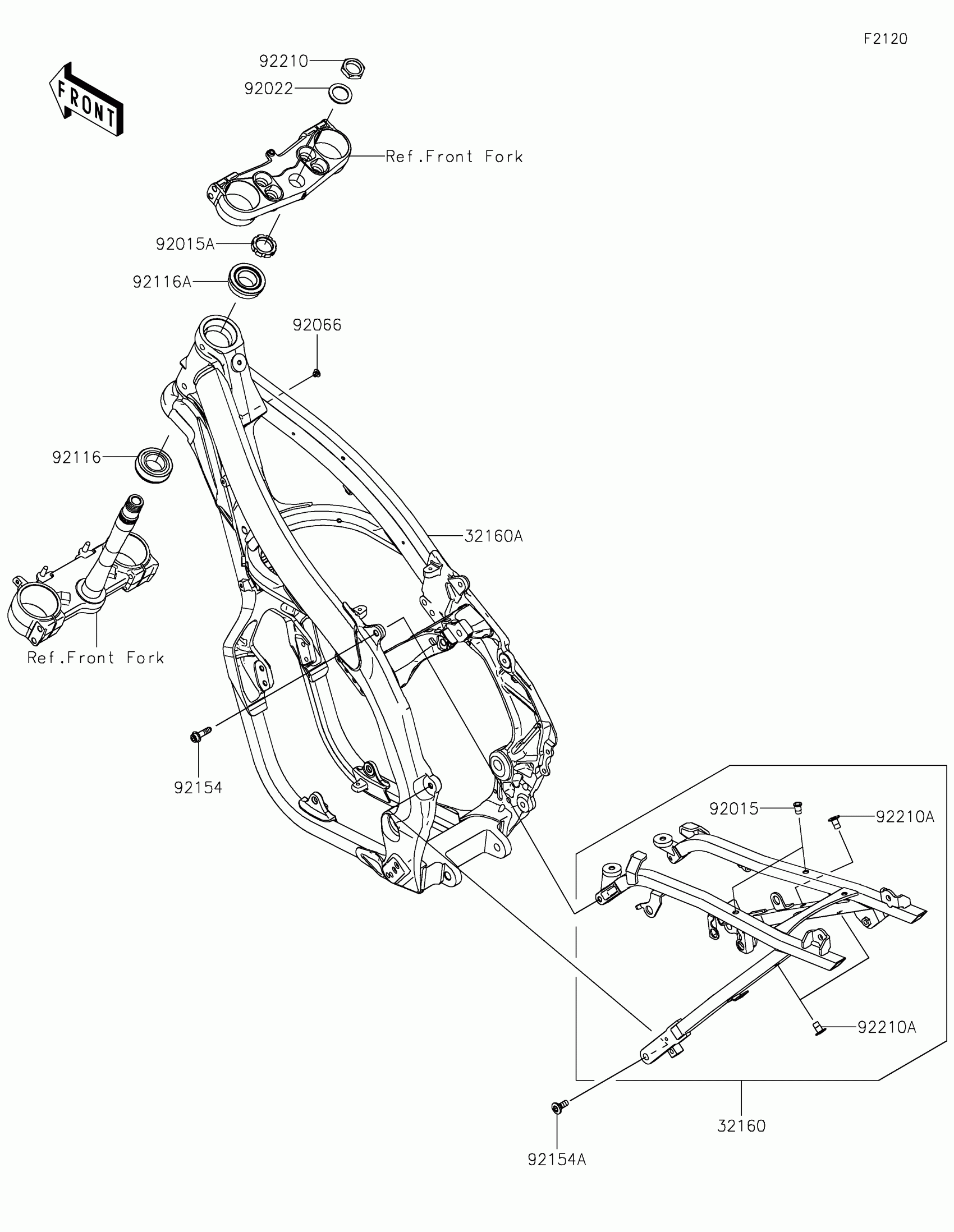 F2120

FRONT

92210
92022
Ref.Front Fork
92015A
92116A
92066
92116
32160A
Ref.Front Fork
92154
92015
92210A
92210A
32160
92154A