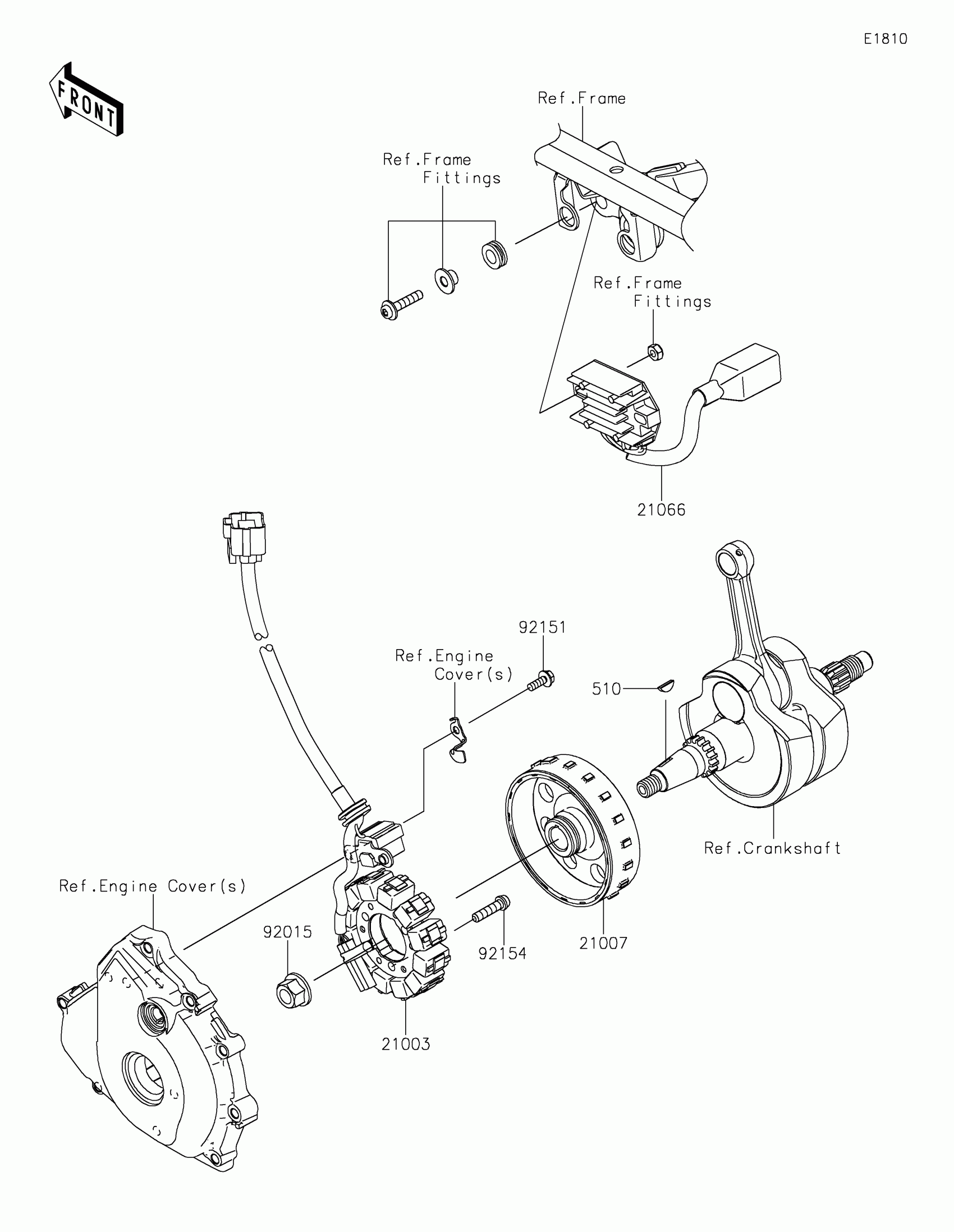 E1810

FRONT

Ref.Frame

Ref.Frame Fittings

Ref.Frame Fittings

21066

92151

Ref.Engine Cover(s)

510

Ref.Crankshaft

Ref.Engine Cover(s)

92015

92154

21007

21003