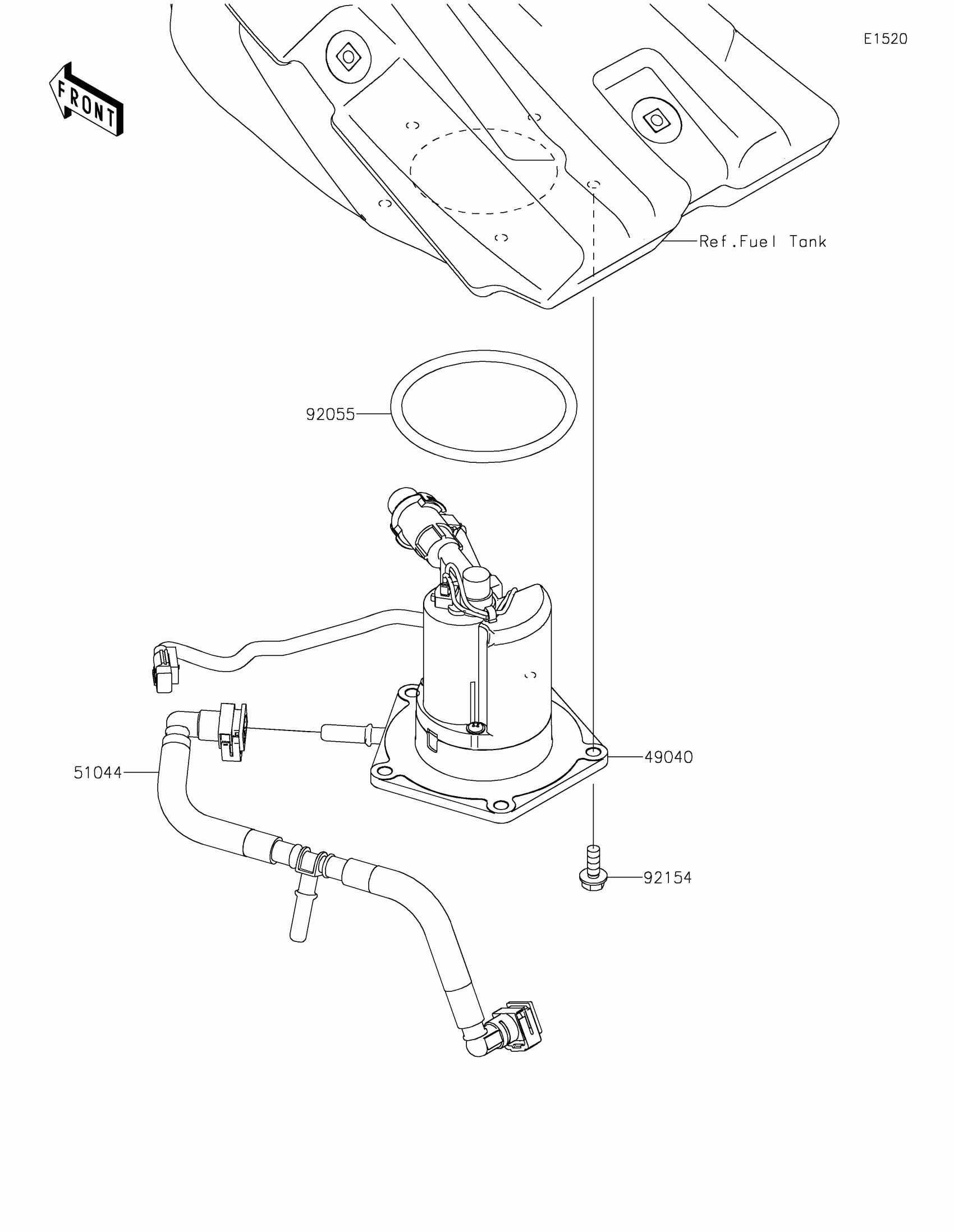 E1520

FRONT

Ref.Fuel Tank

92055

49040

51044

92154