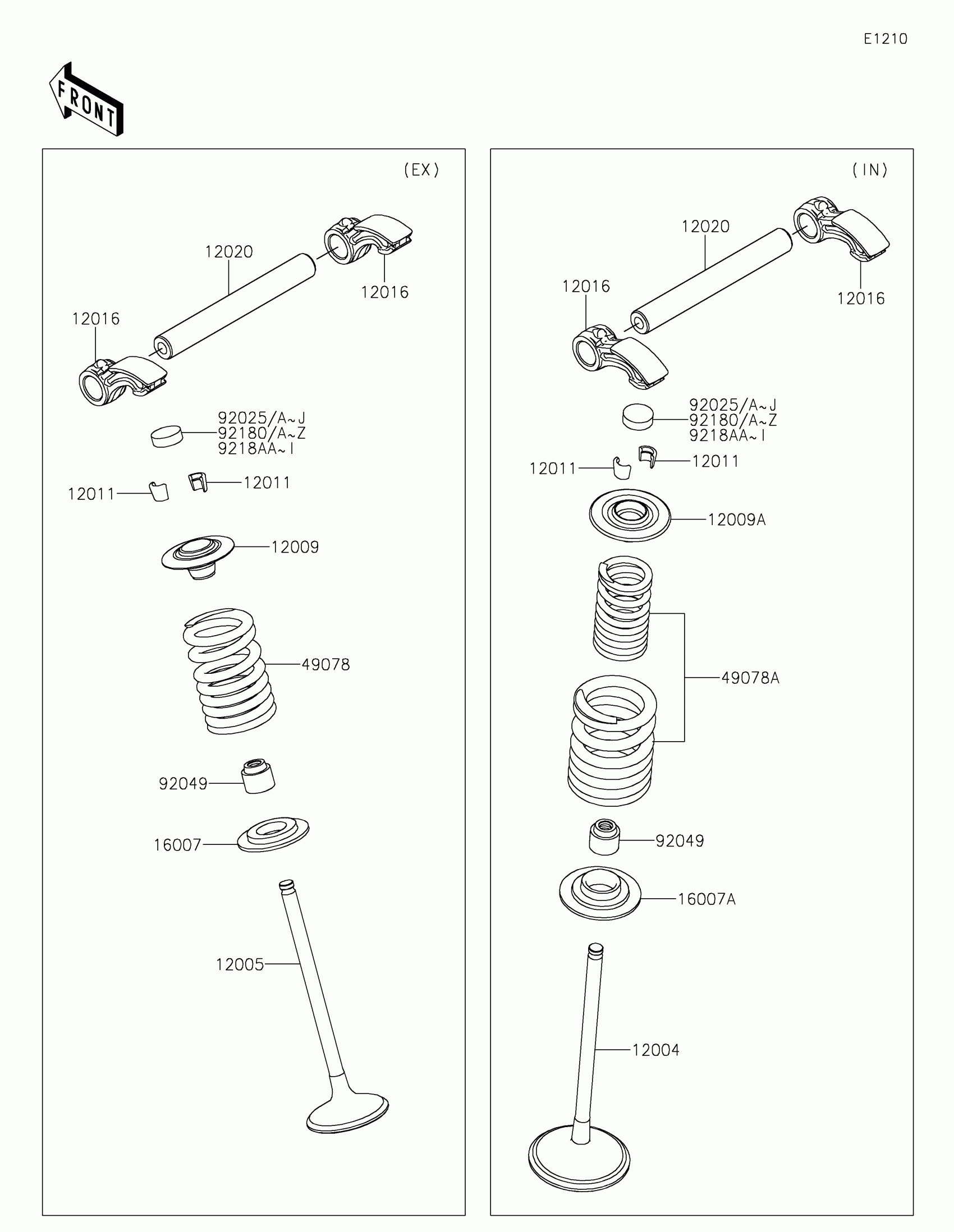 E1210

FRONT

(EX)

12020
12016
12016
92025/A~J
92180/A~Z
9218AA~I
12011
12011
12009
49078
92049
16007
12005

(IN)

12020
12016
12016
92025/A~J
92180/A~Z
9218AA~I
12011
12011
12009A
49078A
92049
16007A
12004