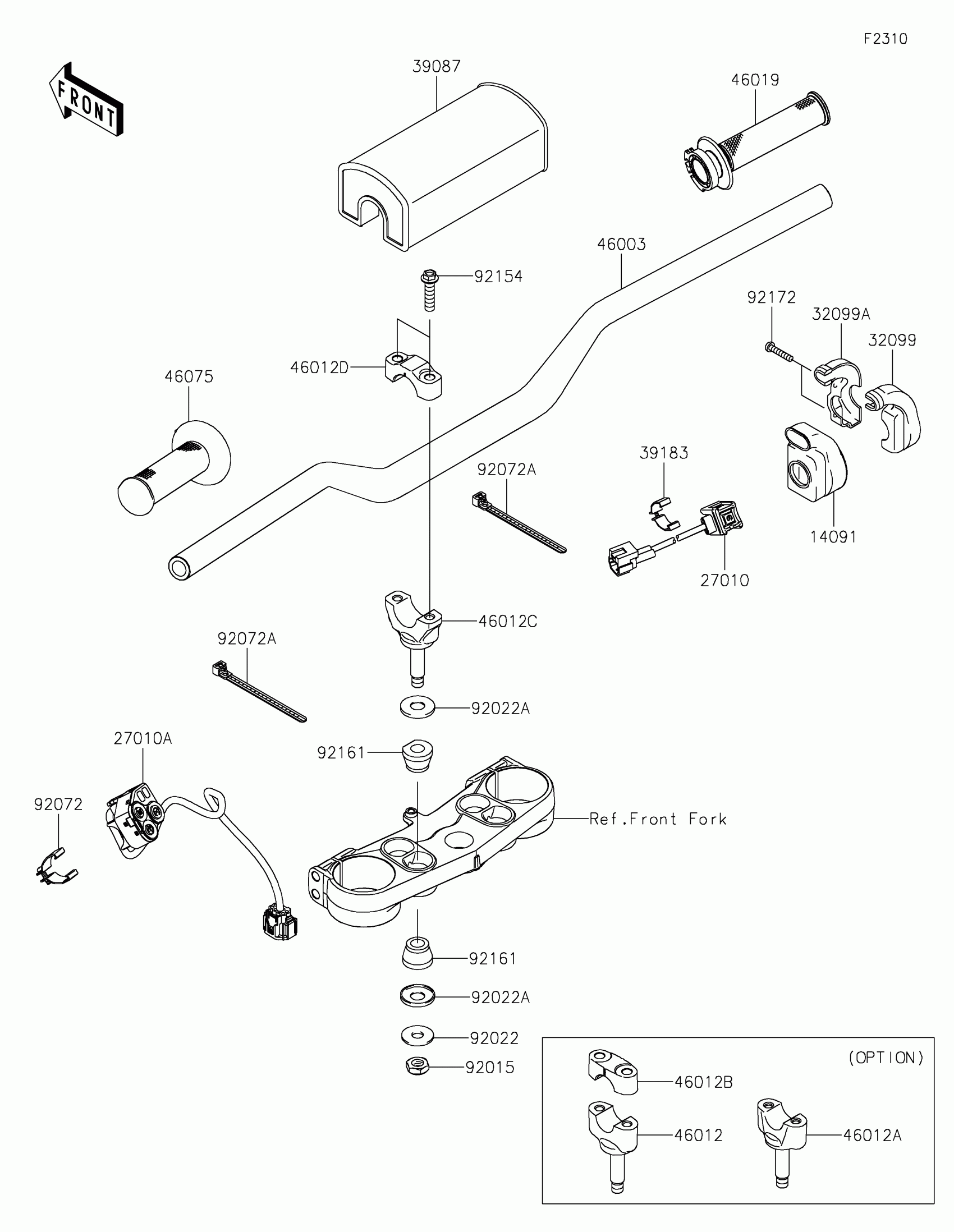 F2310

FRONT

39087

46019

46003

92154

92172

32099A

32099

46012D

46075

39183

92072A

14091

27010

46012C

92072A

92022A

27010A

92161

92072

Ref.Front Fork

92161

92022A

92022

92015

(OPTION)

46012B

46012

46012A