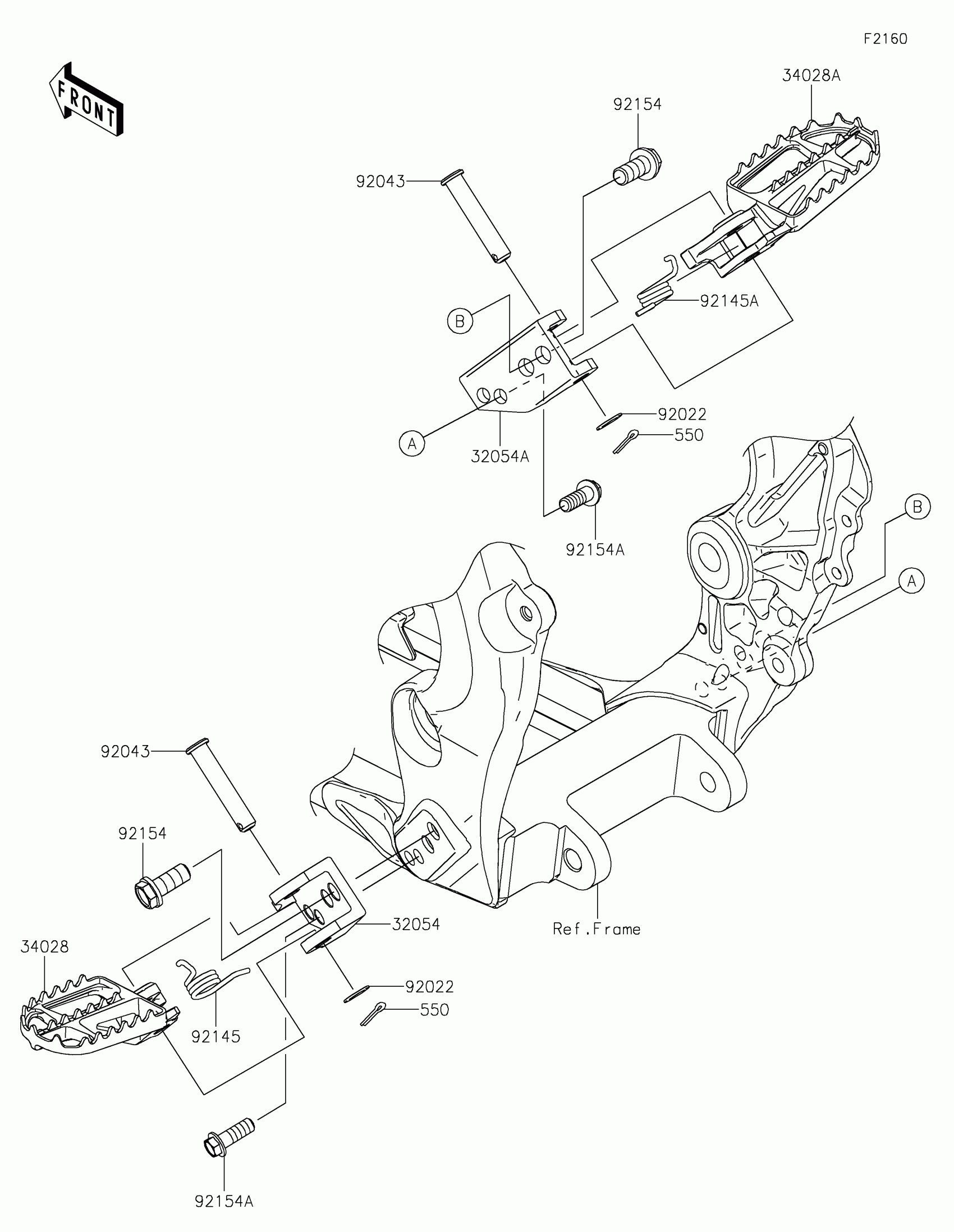 F2160

FRONT

34028A

92154

92043

92145A

B

92022

550

A

32054A

92154A

B

A

92043

92154

32054

Ref.Frame

34028

92022

550

92145

92154A