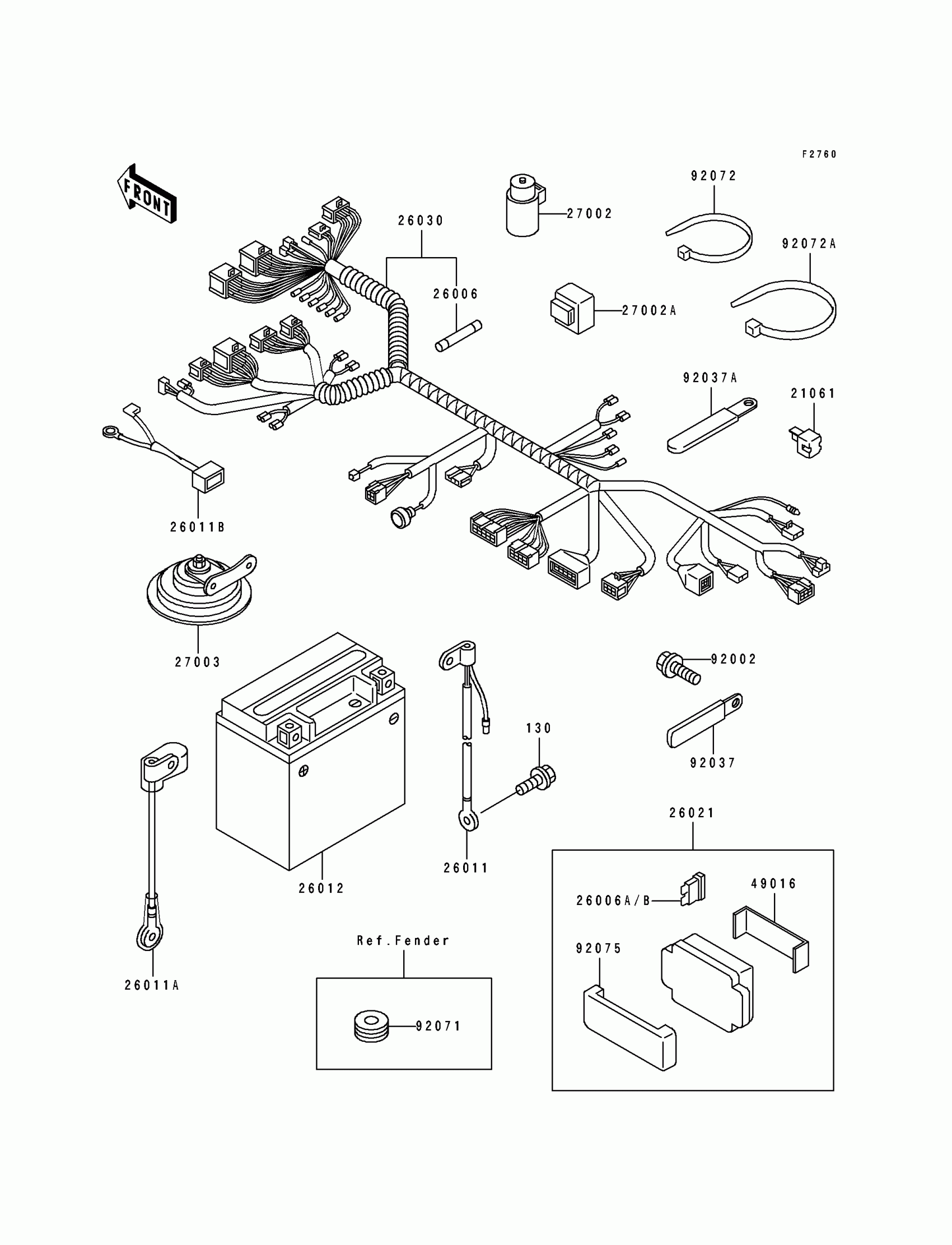 F2760

FRONT

92072

26030

27002

92072A

26006

27002A

92037A

21061

26011B

27003

92002

130

92037

26021

26011

26012

26006A/B

49016

Ref.Fender

92075

26011A

92071