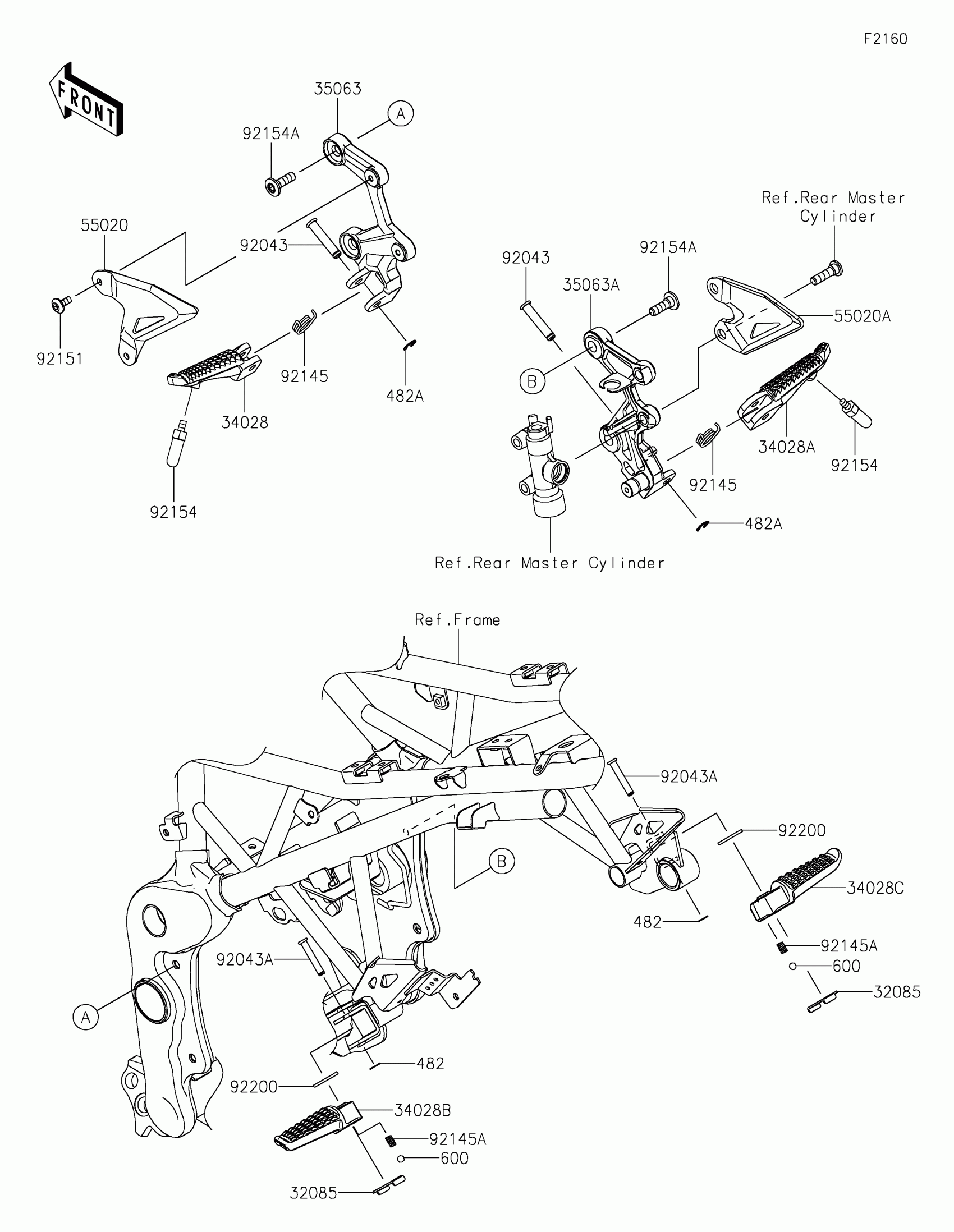 F2160

FRONT

35063

A

92154A

55020

92043

92151

92145

482A

34028

92154

Ref.Rear Master Cylinder

92043

92154A

35063A

55020A

B

34028A

92154

92145

482A

Ref.Rear Master Cylinder

Ref.Frame

92043A

92200

B

34028C

482

92145A

600

32085

92043A

A

482

92200

34028B

92145A

600

32085