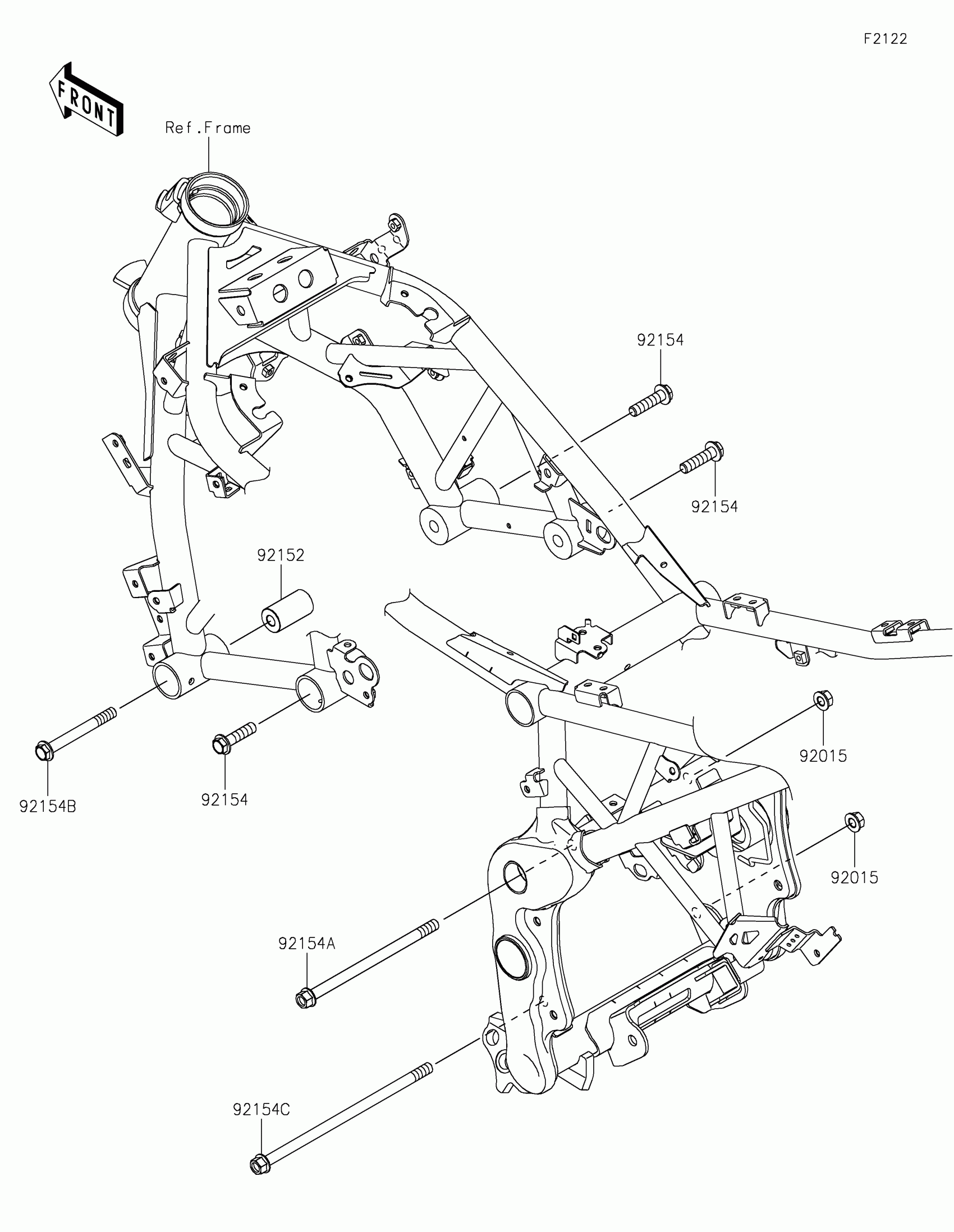 F2122

FRONT

Ref.Frame

92154

92154

92152

92015

92154B

92154

92015

92154A

92154C