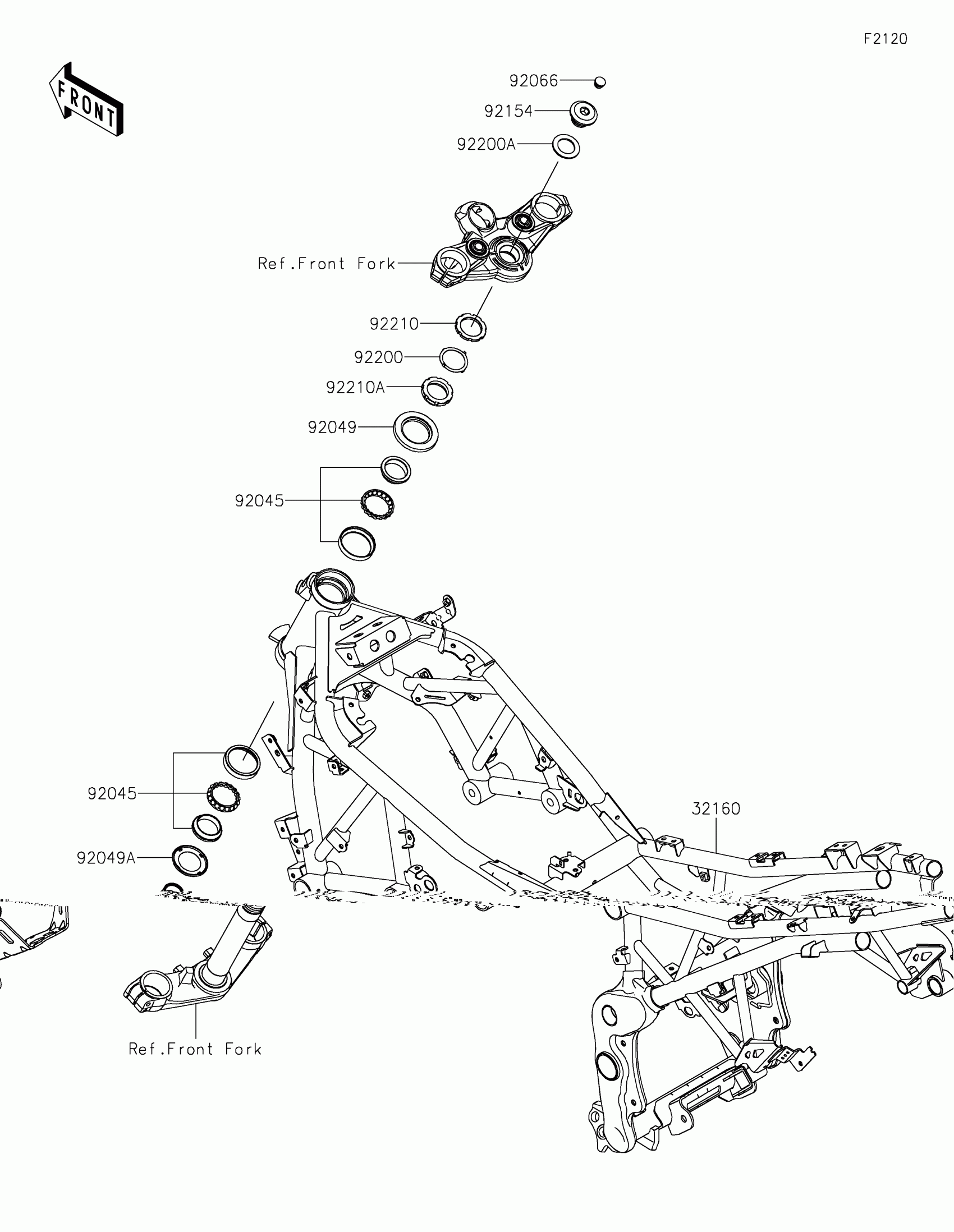 F2120

FRONT

92066
92154
92200A
Ref.Front Fork
92210
92200
92210A
92049
92045
92045
92049A
32160
Ref.Front Fork