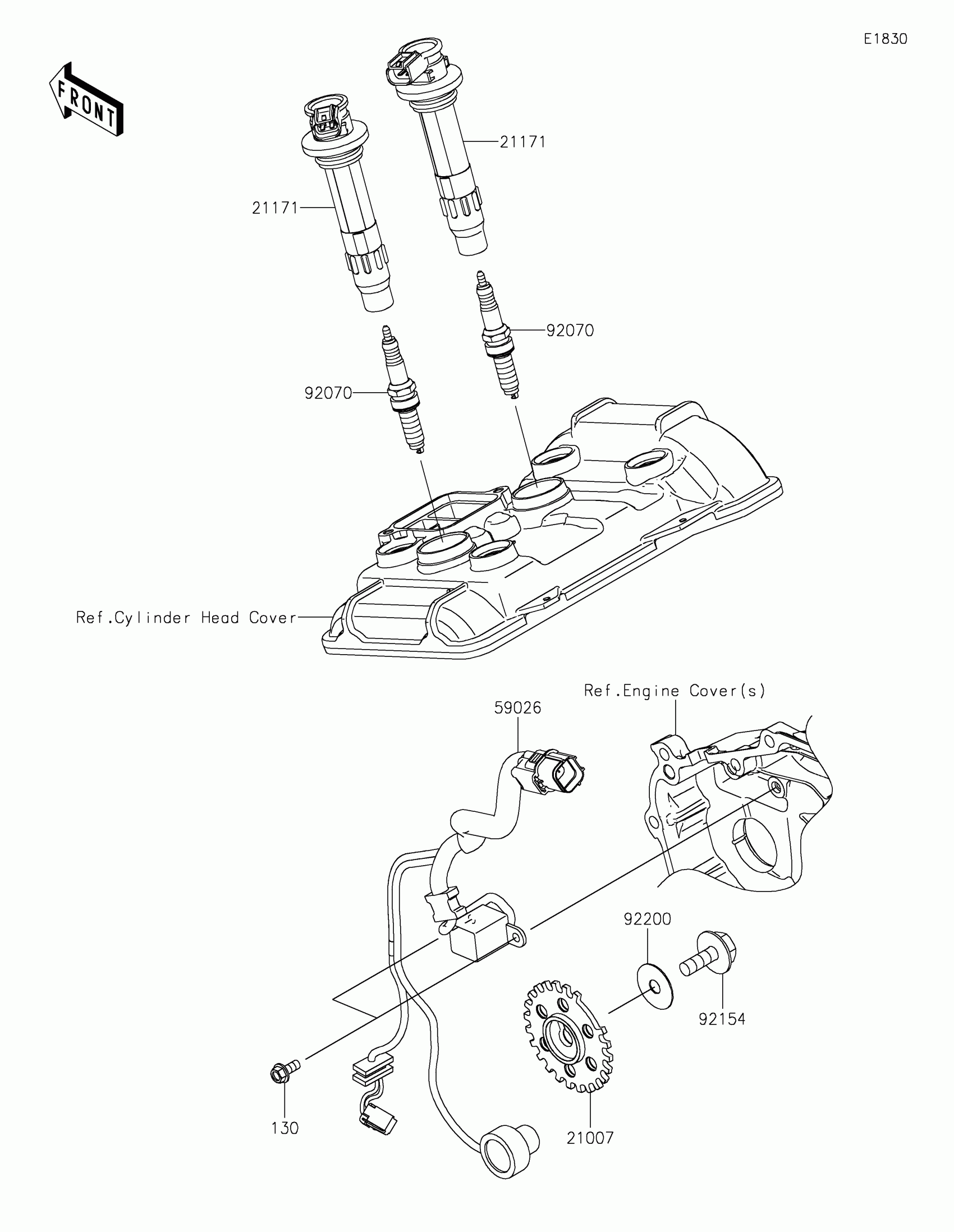 E1830

FRONT

21171

21171

92070

92070

Ref.Cylinder Head Cover

Ref.Engine Cover(s)

59026

92200

92154

130

21007