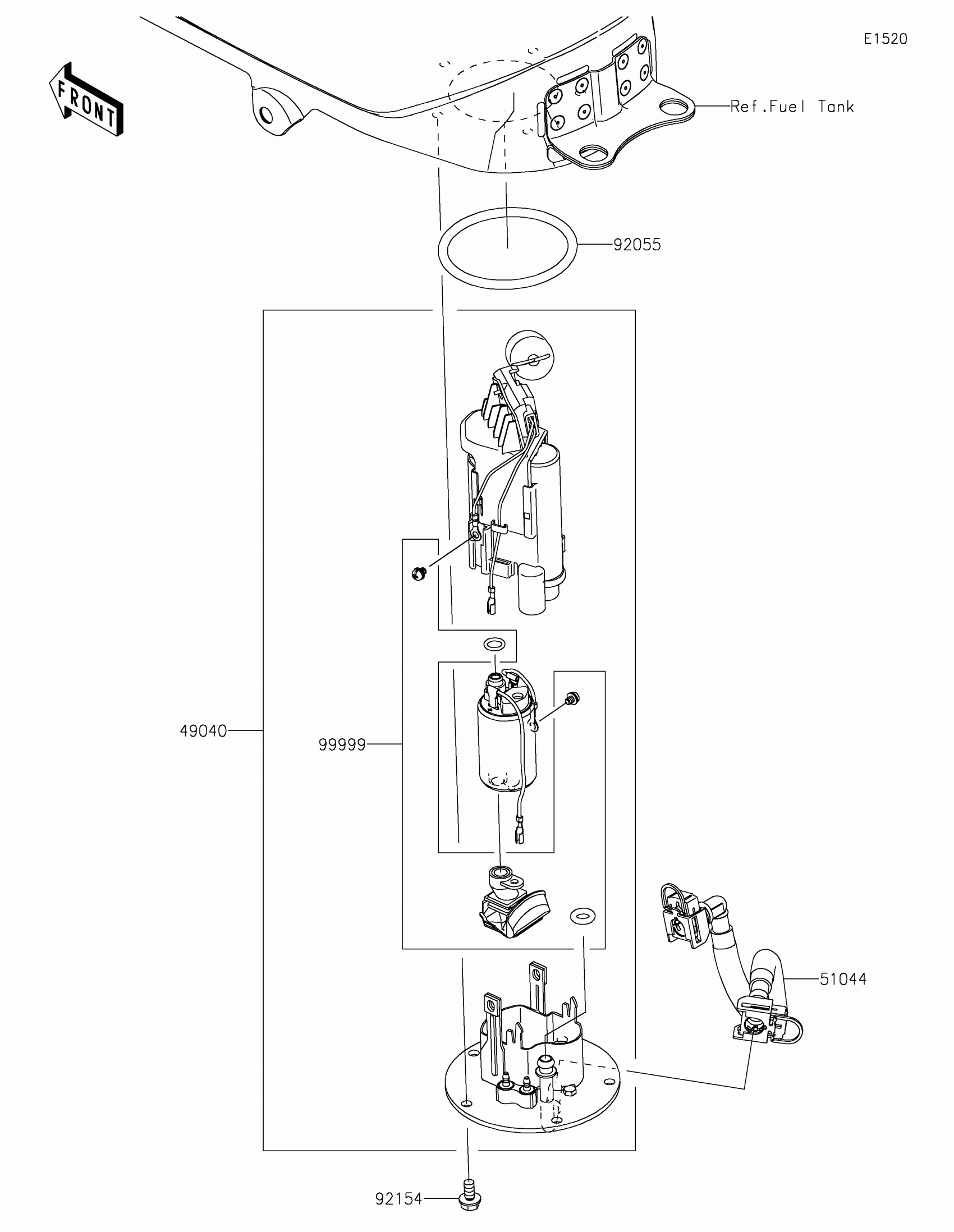 E1520

FRONT

Ref.Fuel Tank

92055

49040

99999

51044

92154