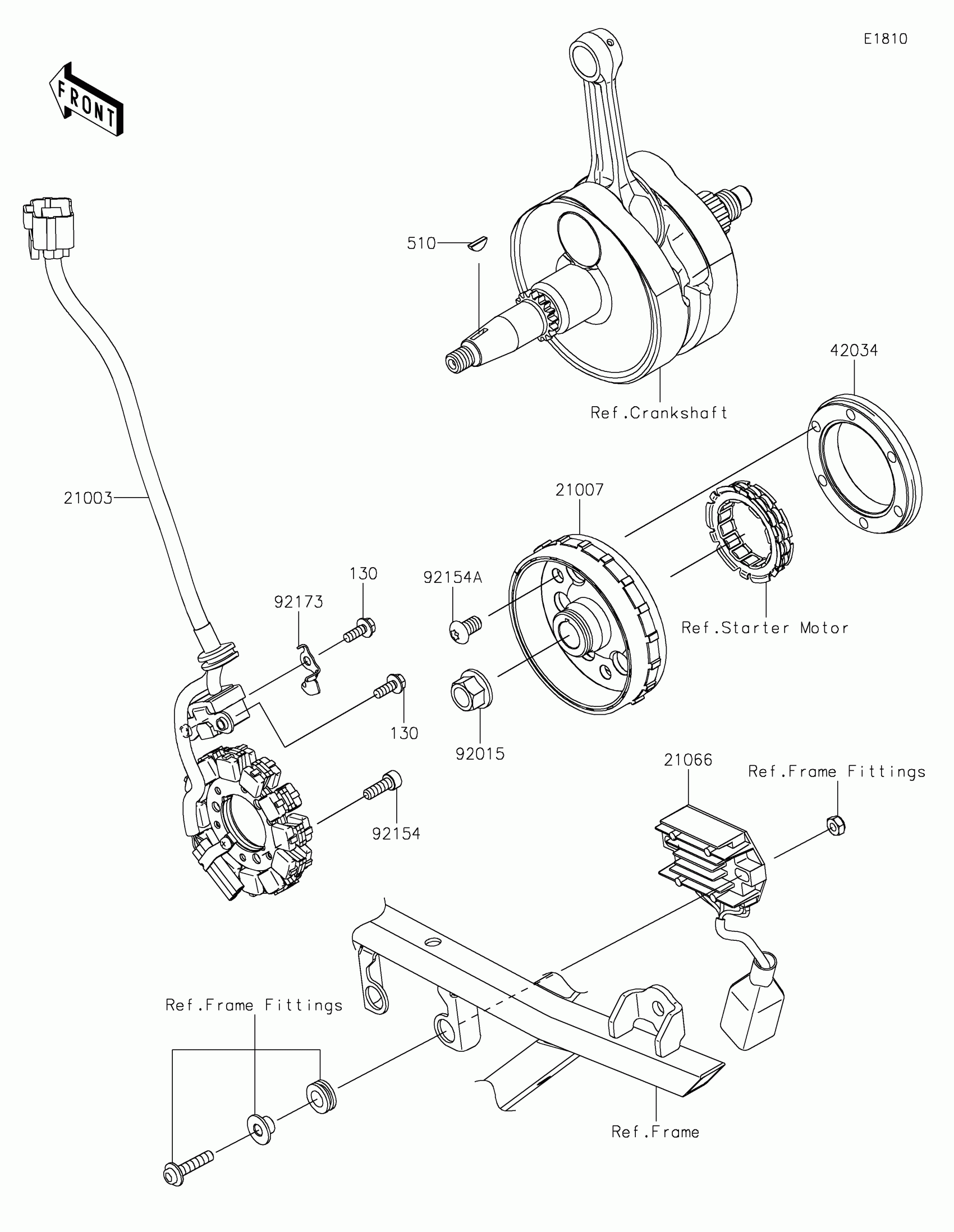 E1810

FRONT

510

Ref.Crankshaft

42034

21003

21007

130

92154A

92173

Ref.Starter Motor

130

92015

21066

Ref.Frame Fittings

92154

Ref.Frame Fittings

Ref.Frame