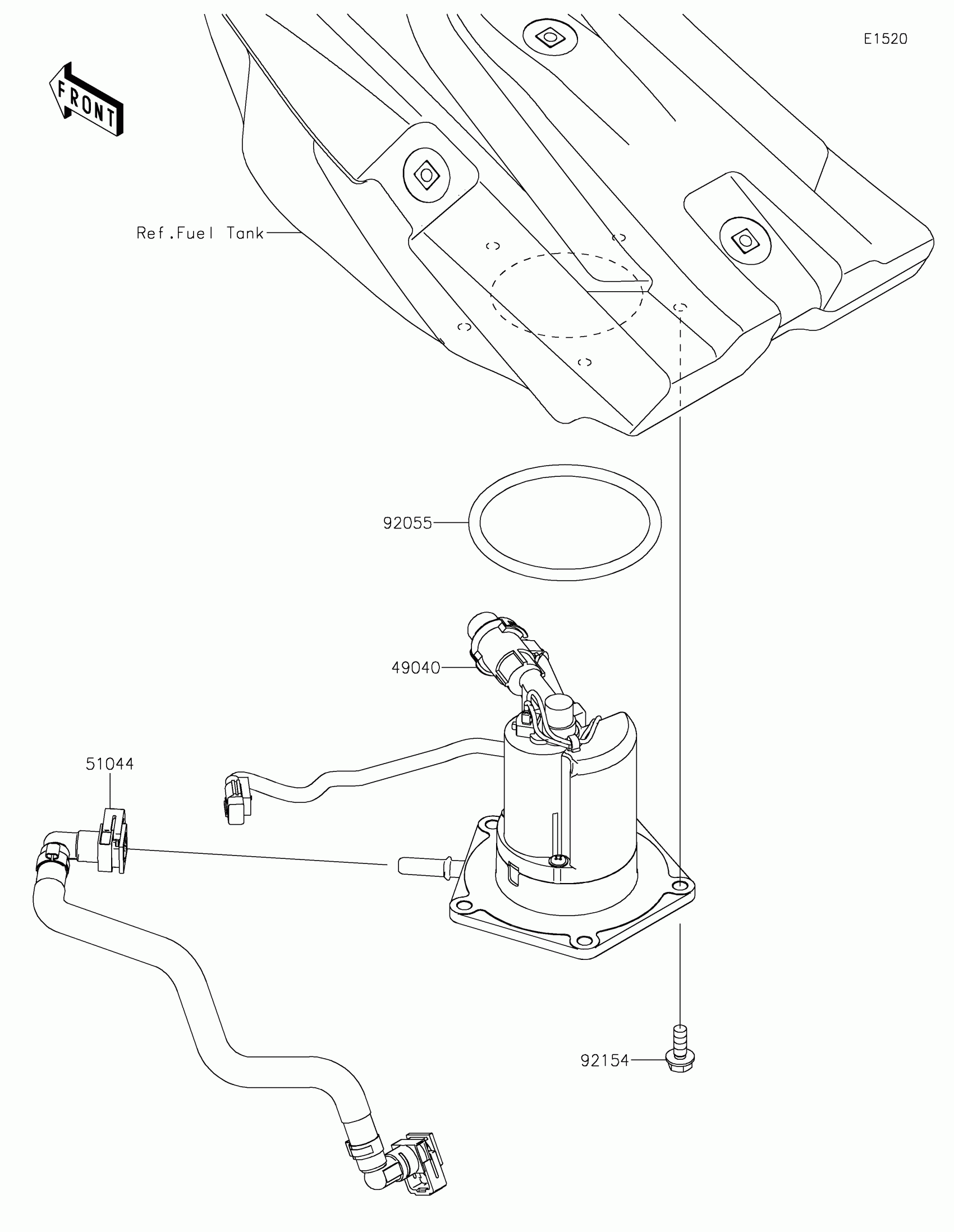 E1520

FRONT

Ref.Fuel Tank

92055

49040

51044

92154