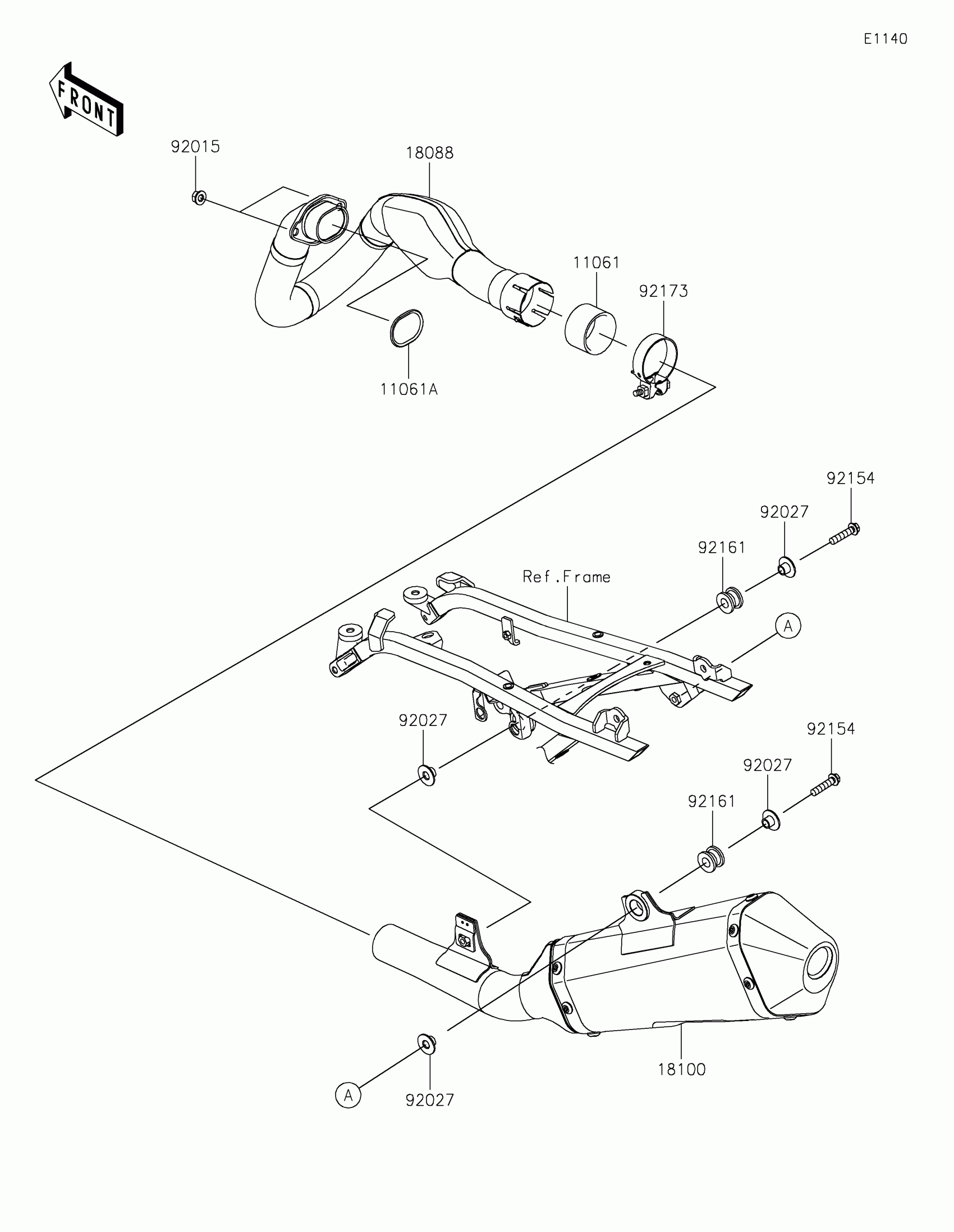 E1140

FRONT

92015

18088

11061

92173

11061A

92154

92027

92161

Ref.Frame

A

92027

92154

92027

92161

18100

A

92027