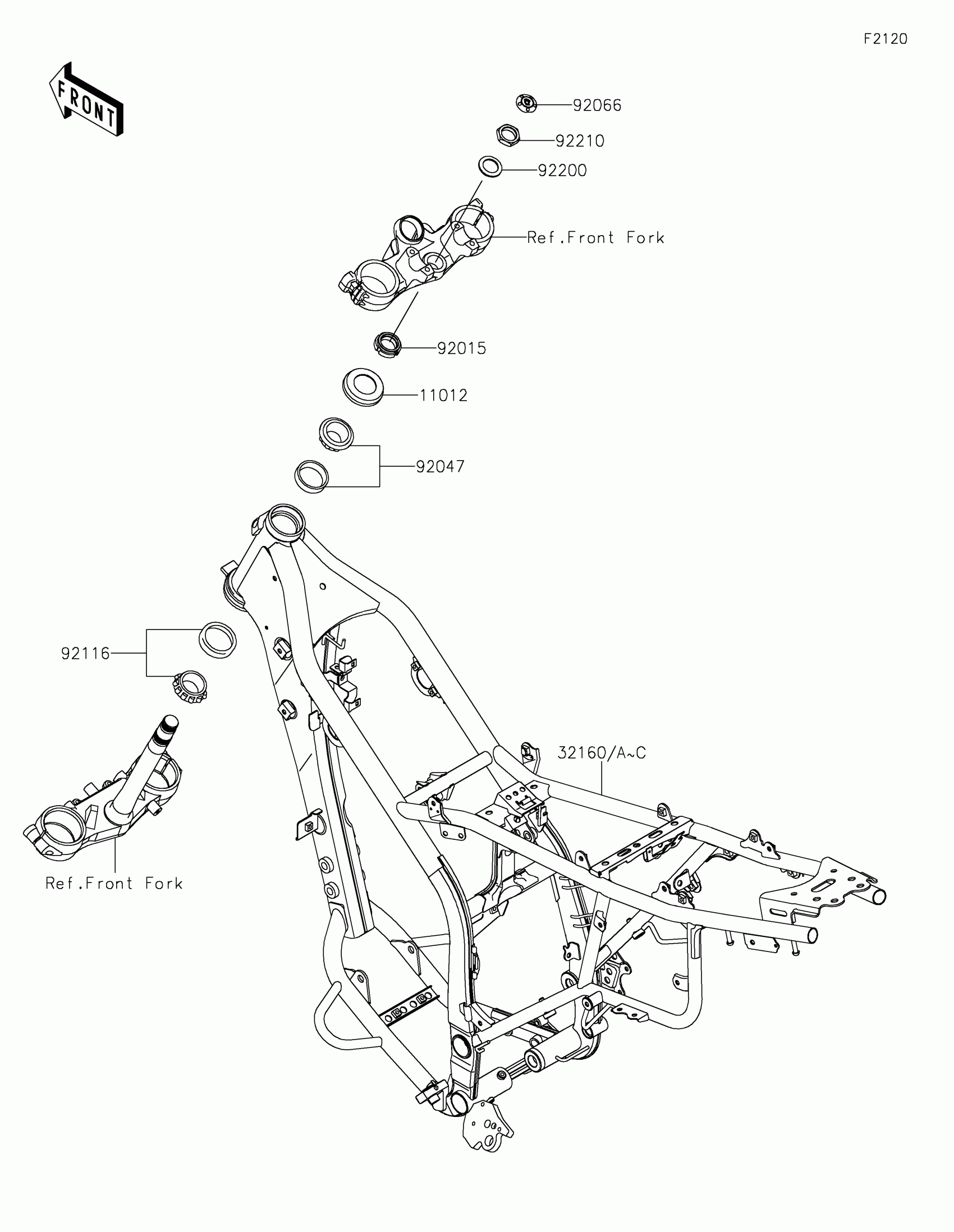 F2120

FRONT

92066

92210

92200

Ref.Front Fork

92015

11012

92047

92116

32160/A~C

Ref.Front Fork