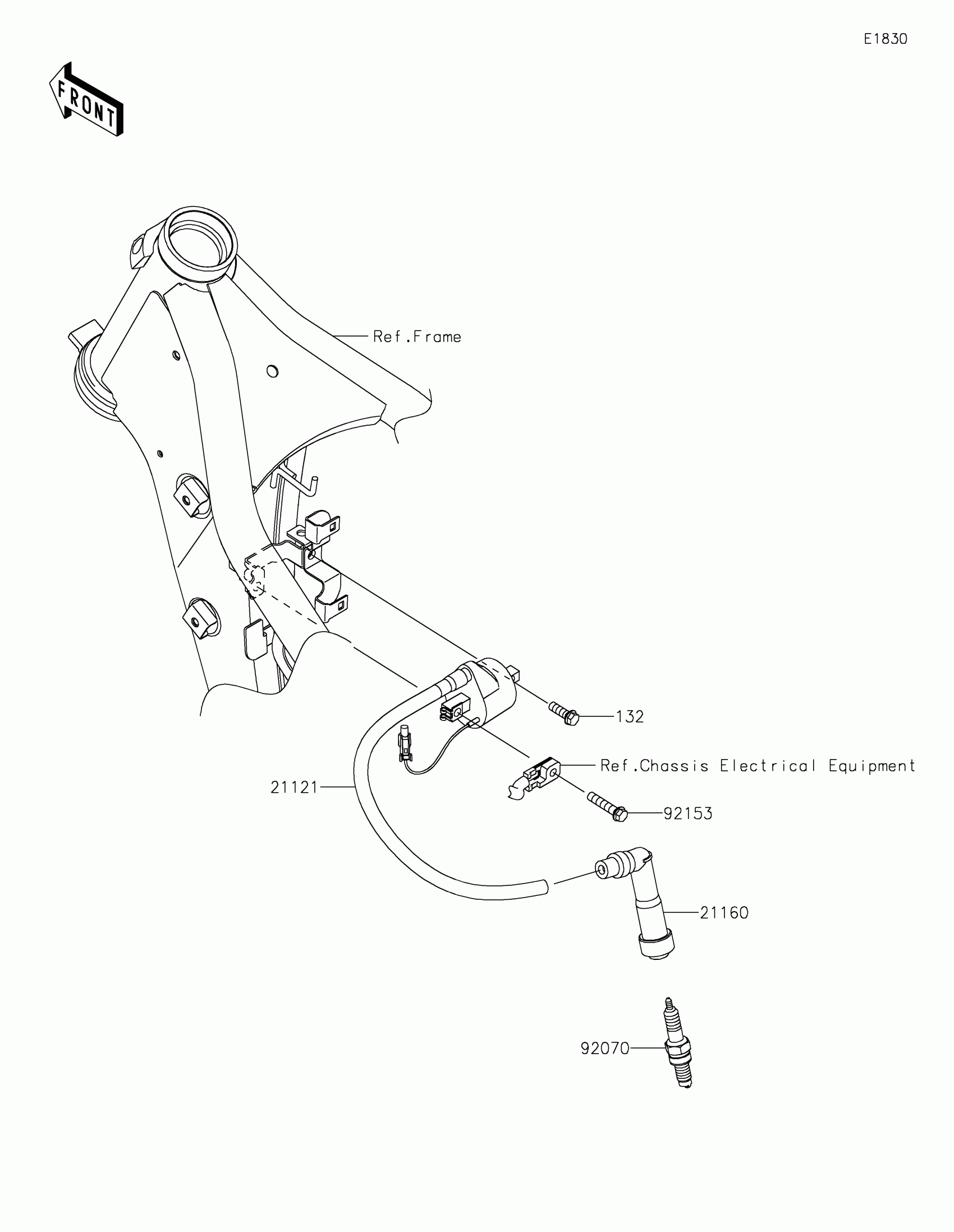 E1830

FRONT

Ref.Frame

132

Ref.Chassis Electrical Equipment

21121

92153

21160

92070