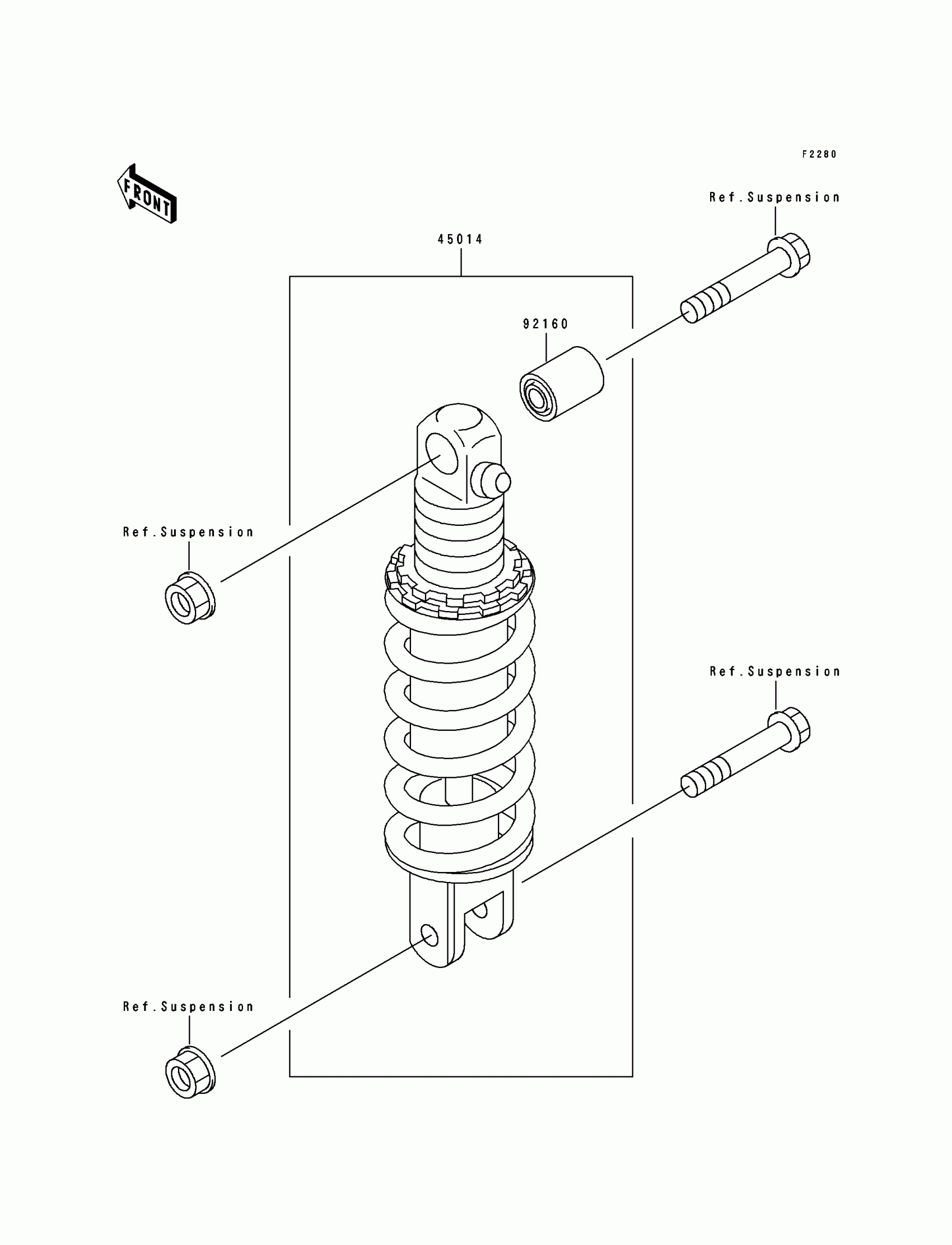 F2280

FRONT

Ref.Suspension

45014

92160

Ref.Suspension

Ref.Suspension

Ref.Suspension