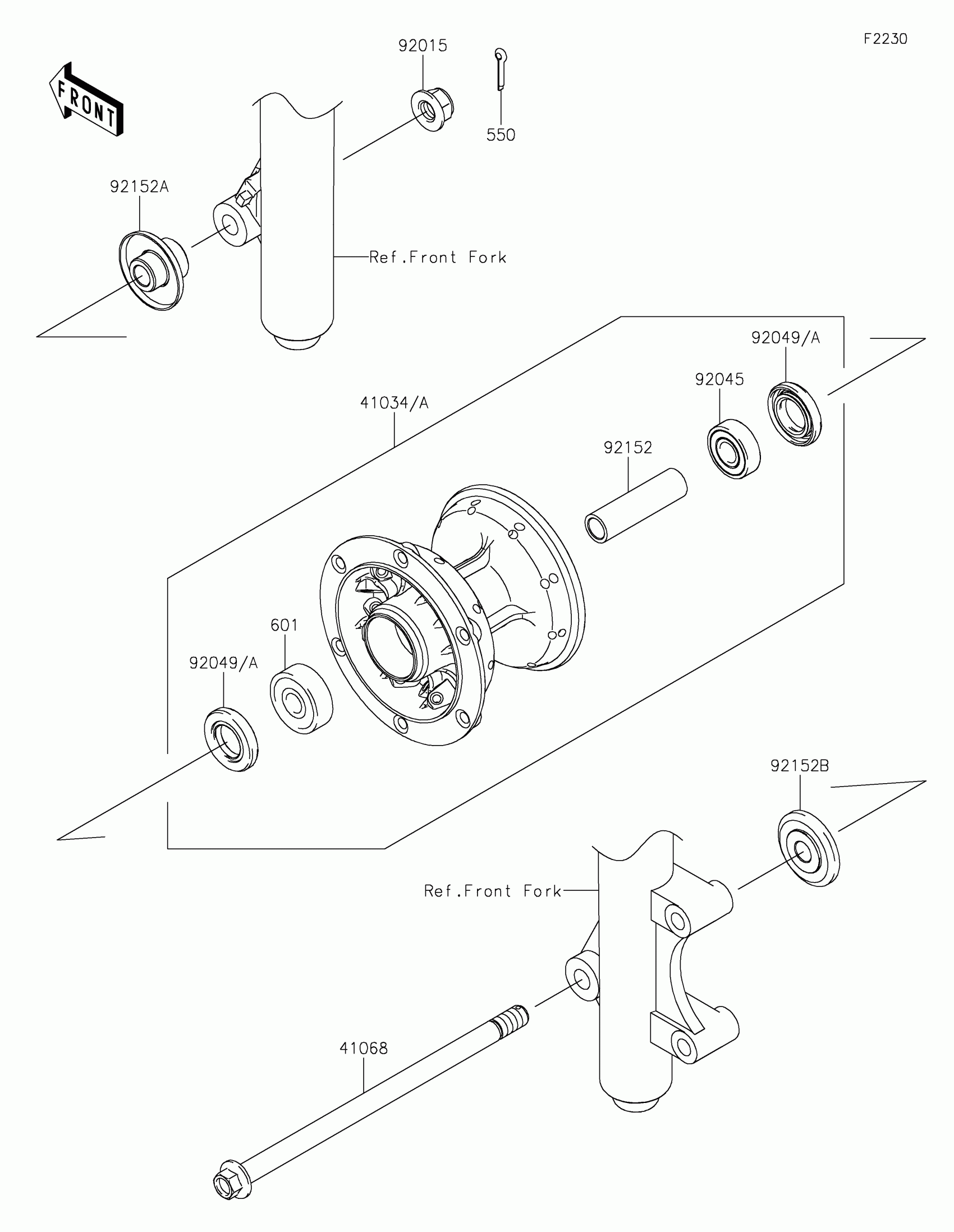 F2230

FRONT

92015

550

92152A

Ref.Front Fork

92049/A

92045

41034/A

92152

601

92049/A

92152B

Ref.Front Fork

41068