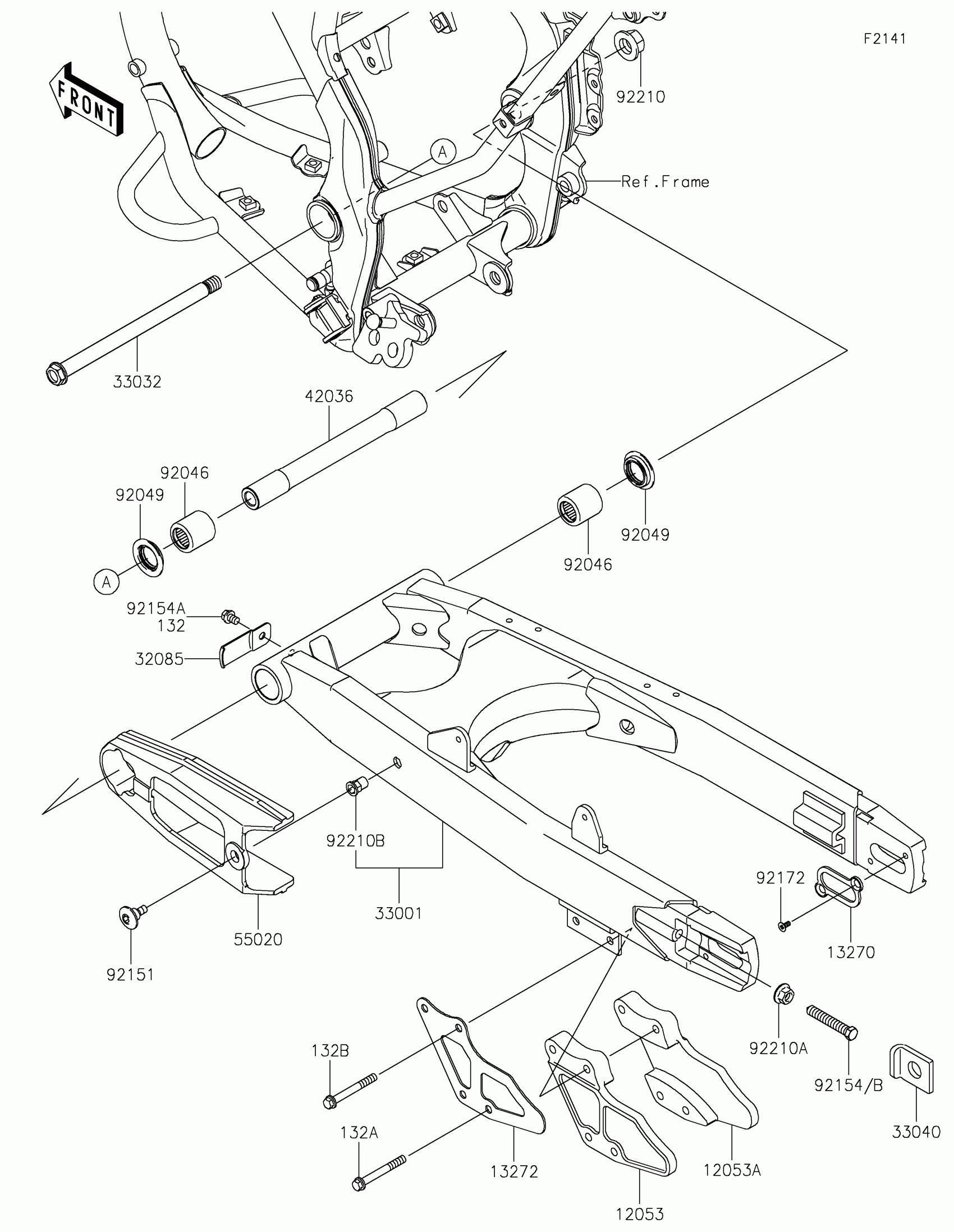 F2141

FRONT

92210

A

Ref.Frame

33032

42036

92046

92049

92049

92046

A

92154A
132

32085

92210B

33001

55020

92151

92172

13270

92210A

92154/B

33040

132B

132A

13272

12053

12053A