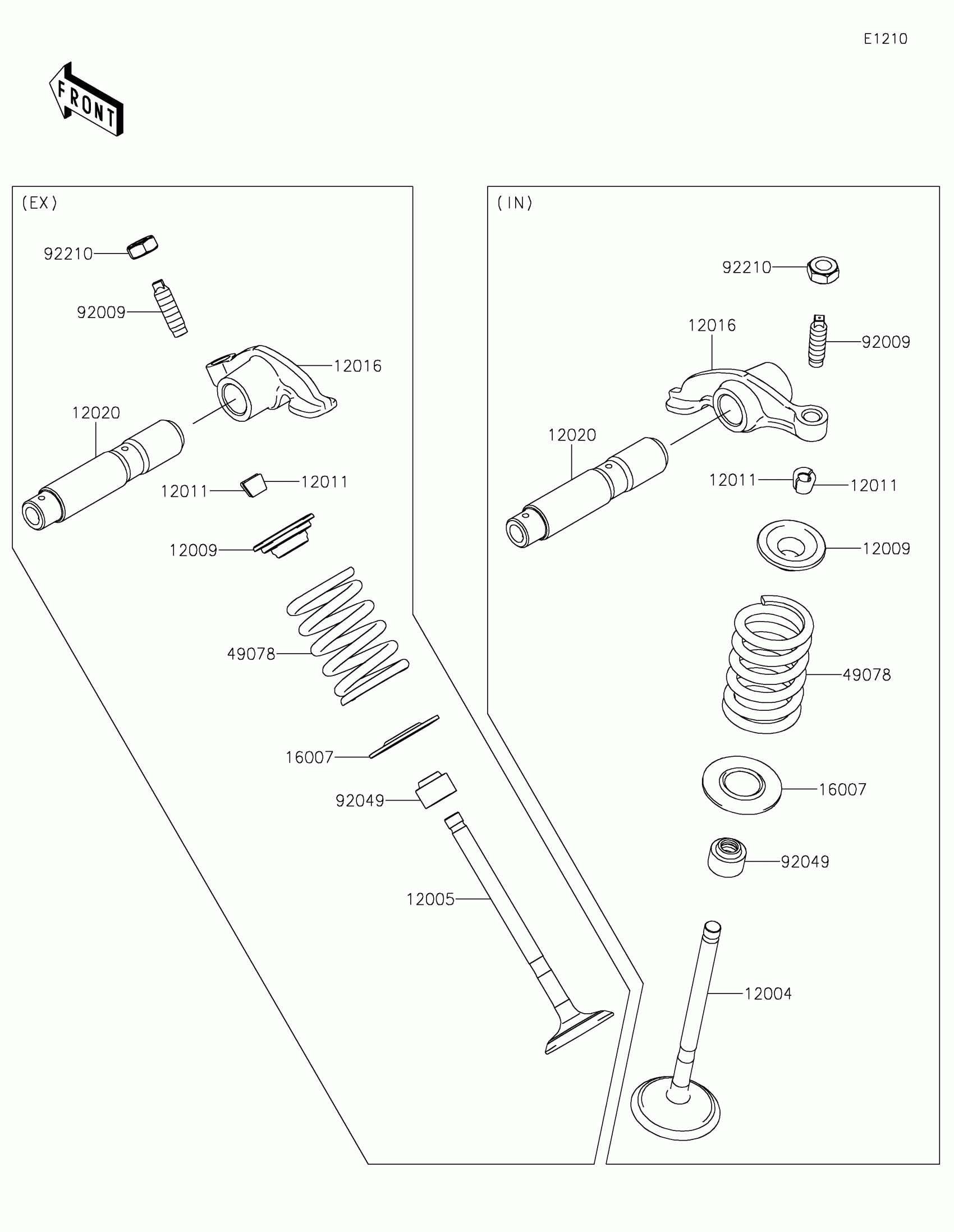 E1210

FRONT

(EX)

92210

92009

12016

12020

12011

12011

12009

49078

16007

92049

12005

(IN)

92210

12016

92009

12020

12011

12011

12009

49078

16007

92049

12004