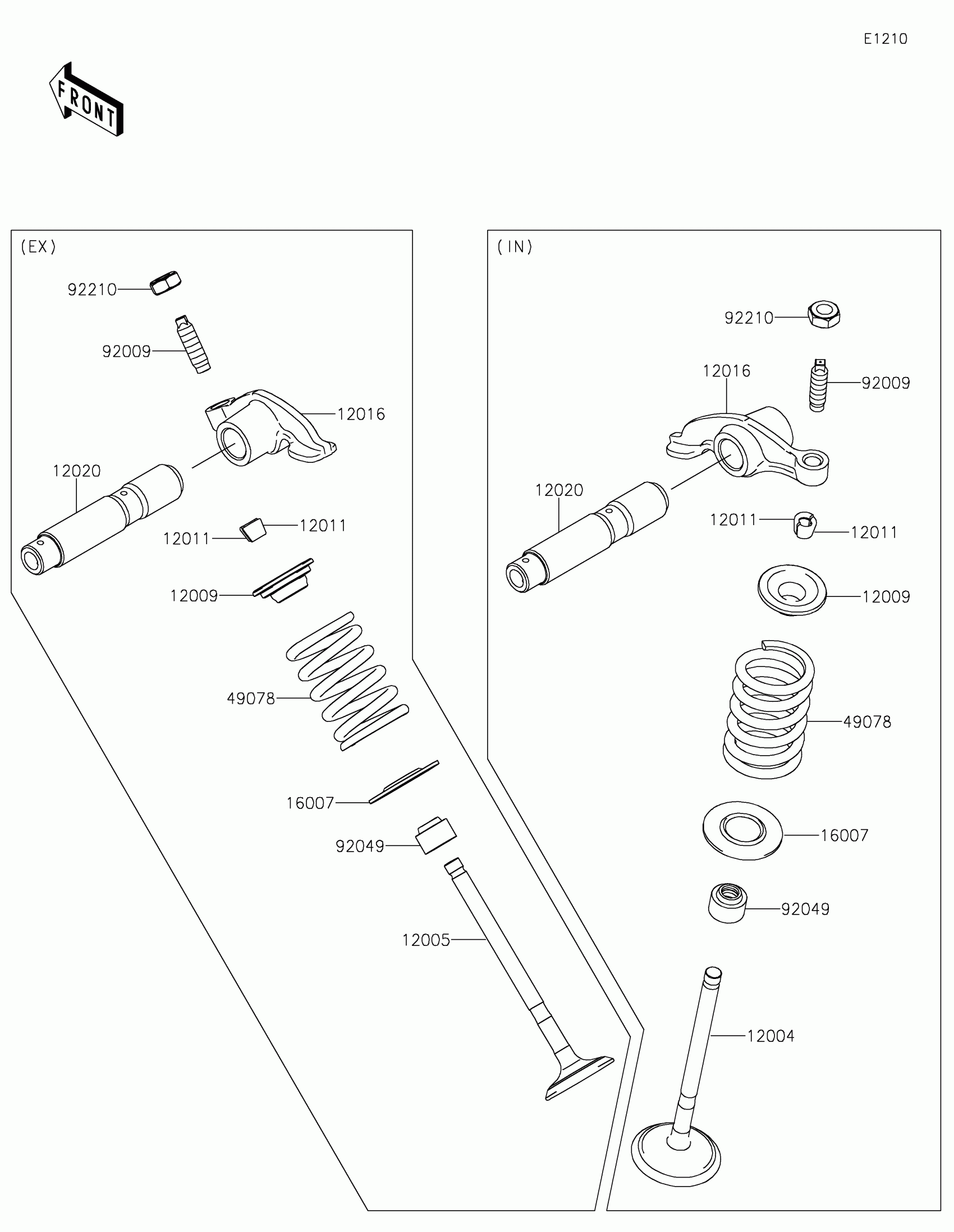 E1210

FRONT

(EX)

92210
92009
12016
12020
12011
12011
12009
49078
16007
92049
12005

(IN)

92210
12016
92009
12020
12011
12011
12009
49078
16007
92049
12004