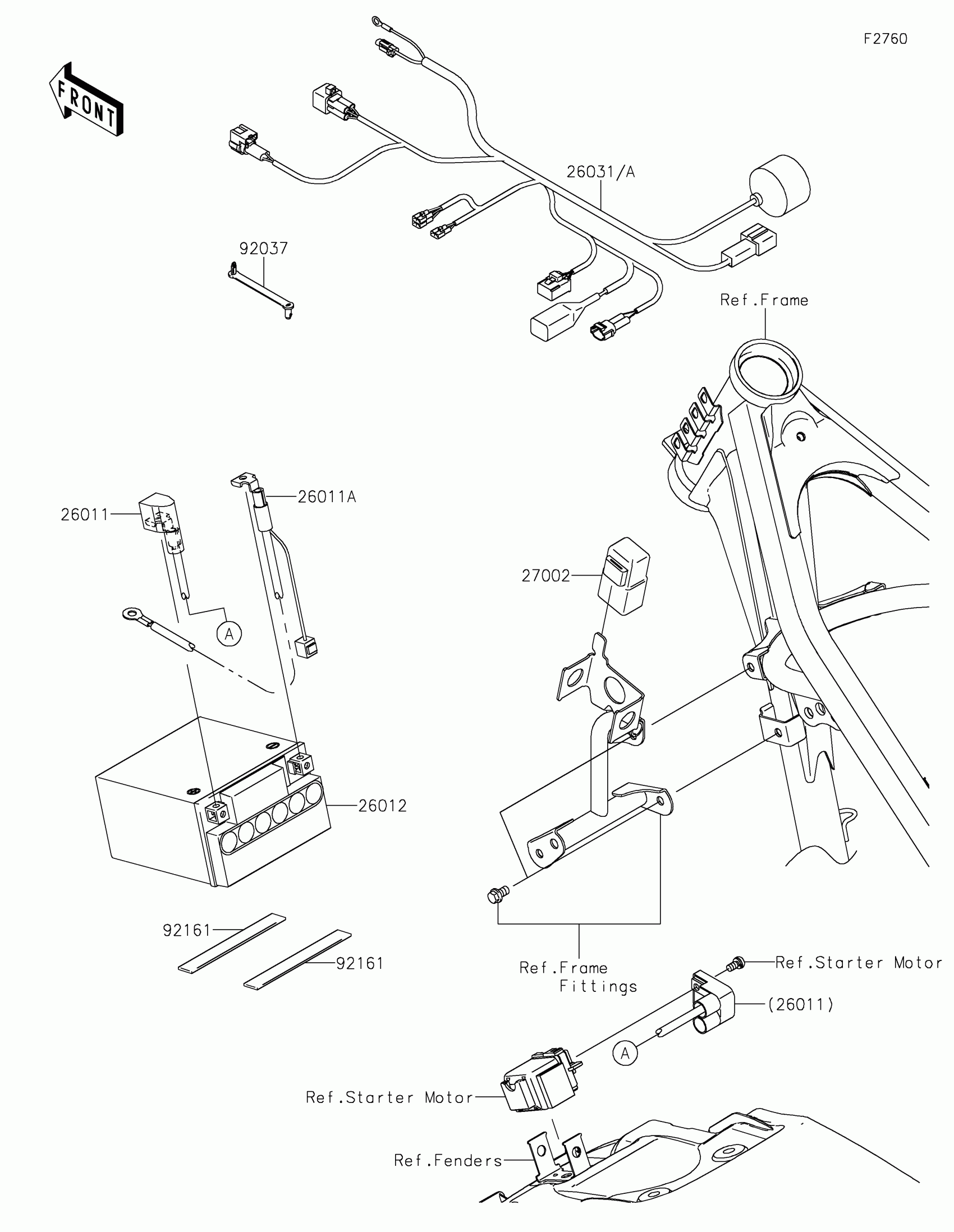 F2760

FRONT

26031/A

92037

Ref.Frame

26011

26011A

A

27002

26012

92161

92161

Ref.Frame Fittings

Ref.Starter Motor

(26011)

A

Ref.Starter Motor

Ref.Fenders