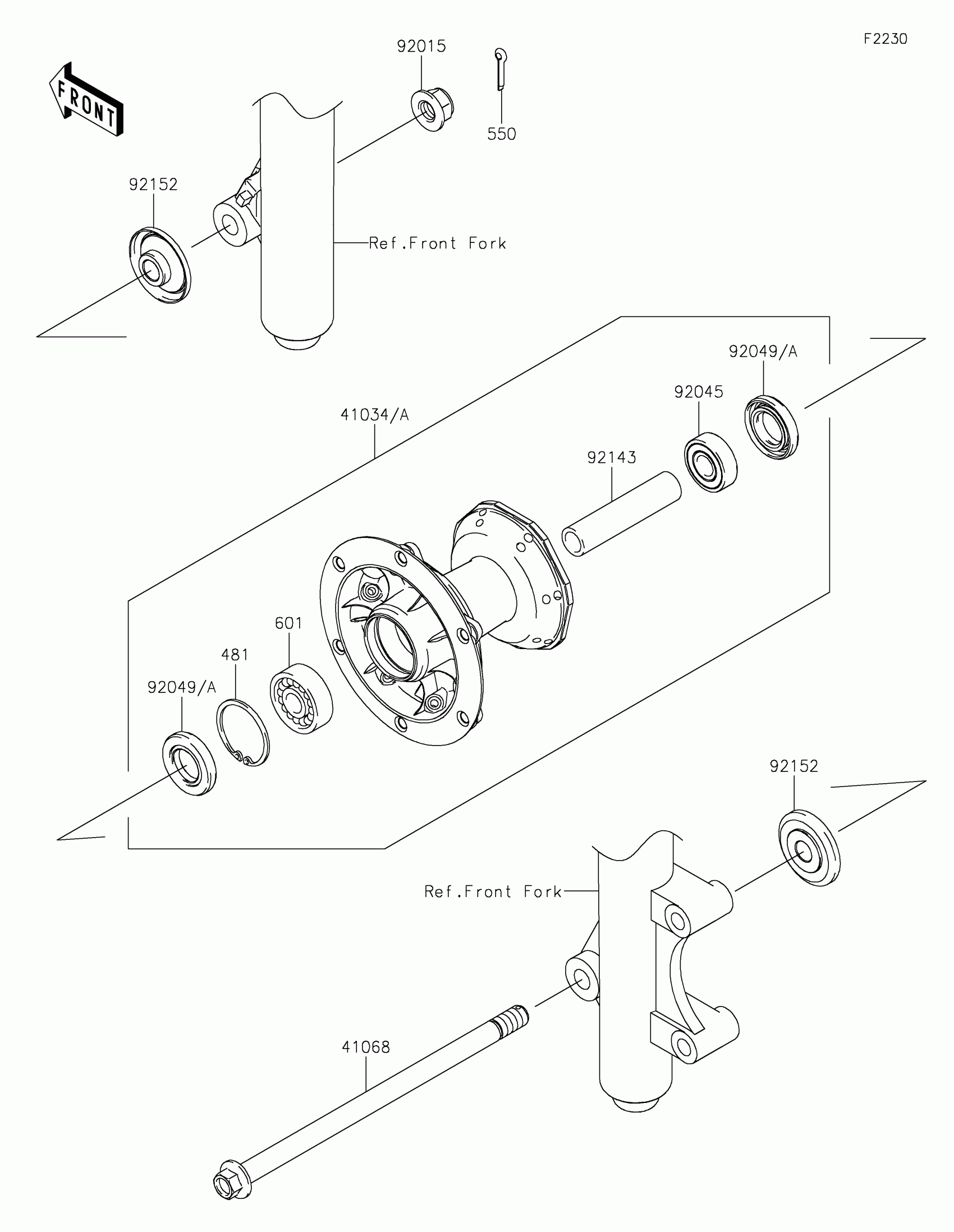 F2230

FRONT

92015

550

92152

Ref.Front Fork

92049/A

92045

41034/A

92143

601

481

92049/A

92152

Ref.Front Fork

41068