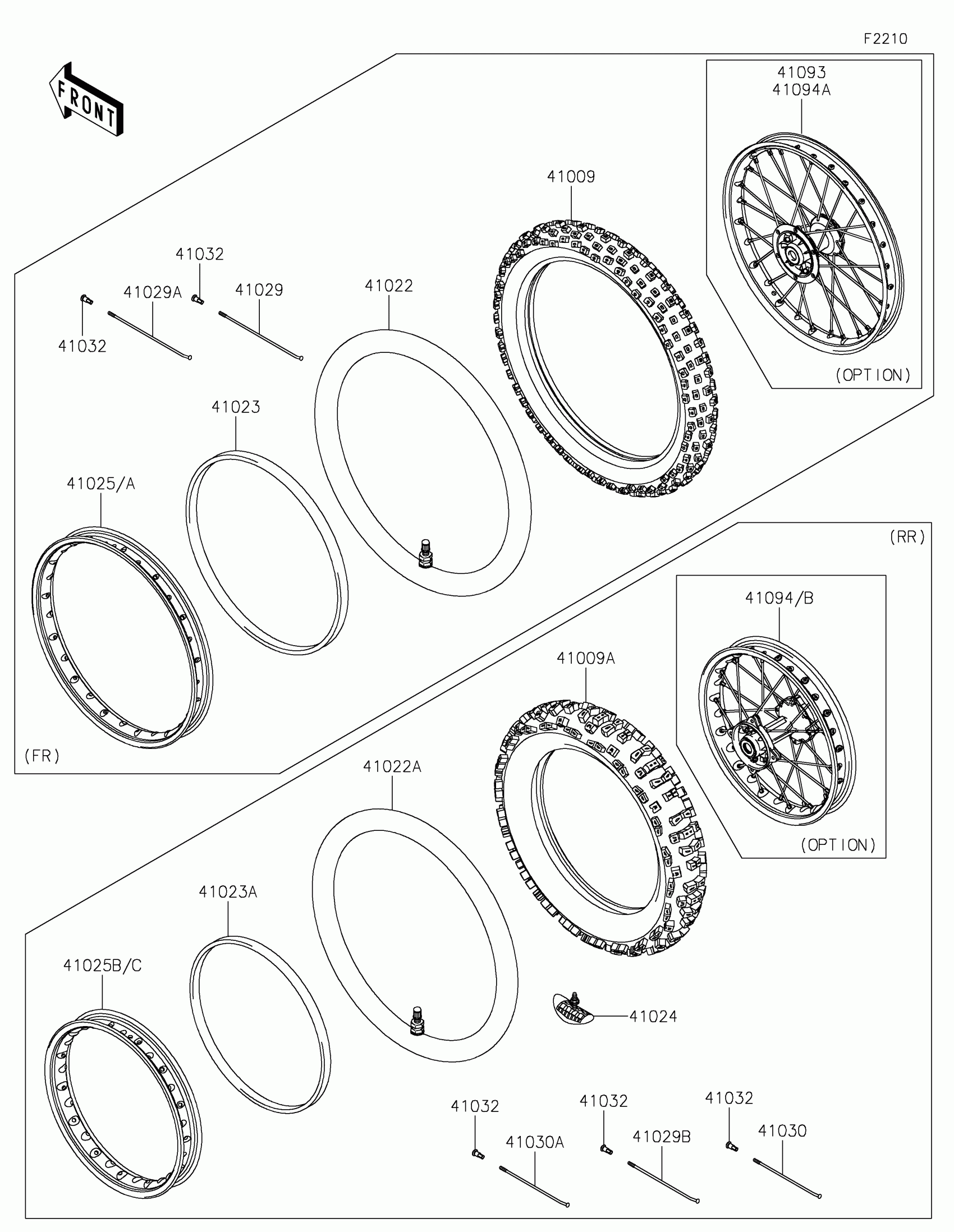 F2210

FRONT

41093
41094A

(OPTION)

41009

41032

41029A

41029

41022

41032

41023

41025/A

(FR)

(RR)

41094/B

(OPTION)

41009A

41022A

41023A

41025B/C

41024

41032

41030A

41032

41029B

41032

41030