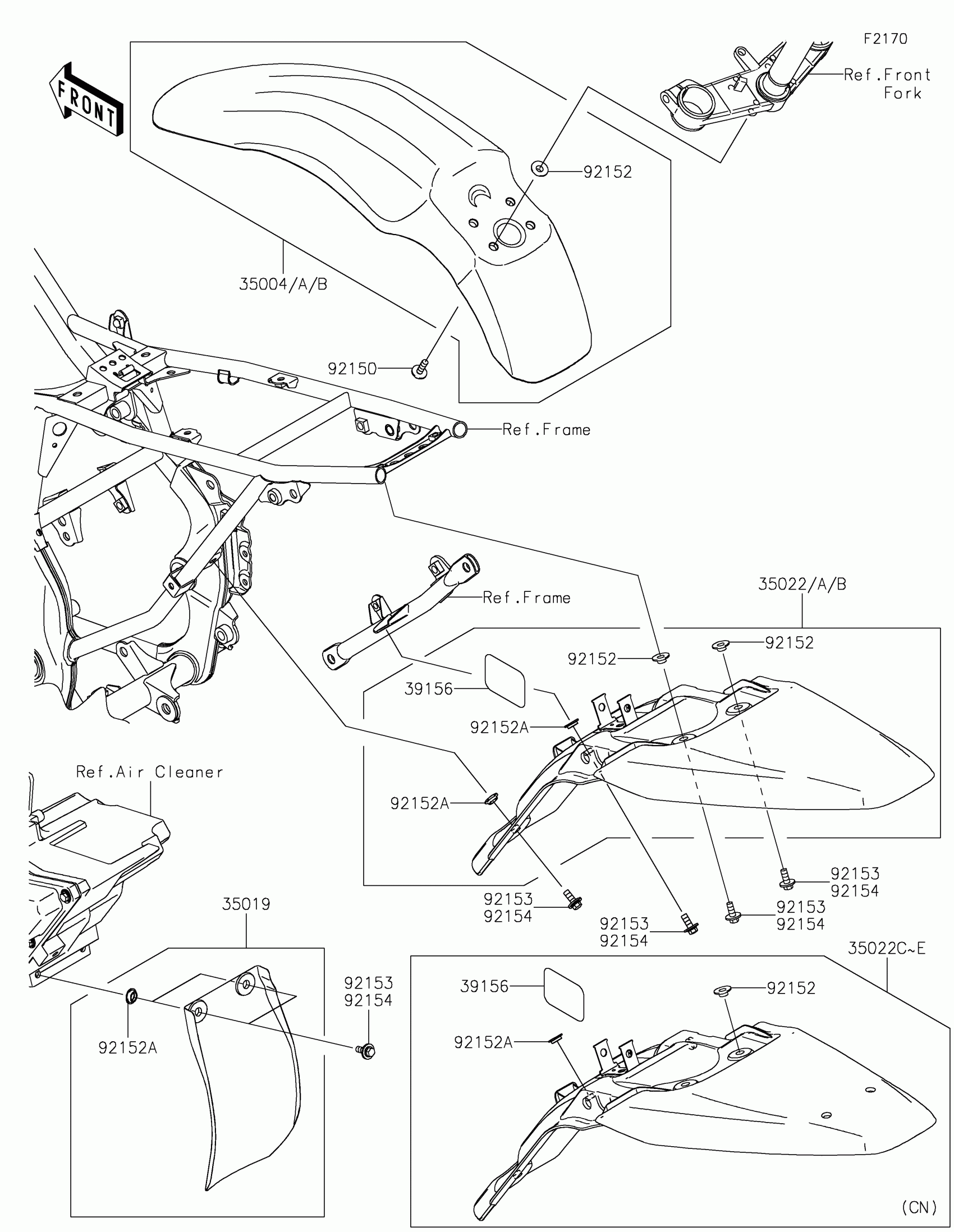 F2170

FRONT

Ref.Front Fork

92152

35004/A/B

92150

Ref.Frame

Ref.Frame

35022/A/B

92152

92152

39156

92152A

92152A

Ref.Air Cleaner

92153
92154

92153
92154

92153
92154

92153
92154

35019

92153
92154

92152A

35022C~E

39156

92152

92152A

(CN)