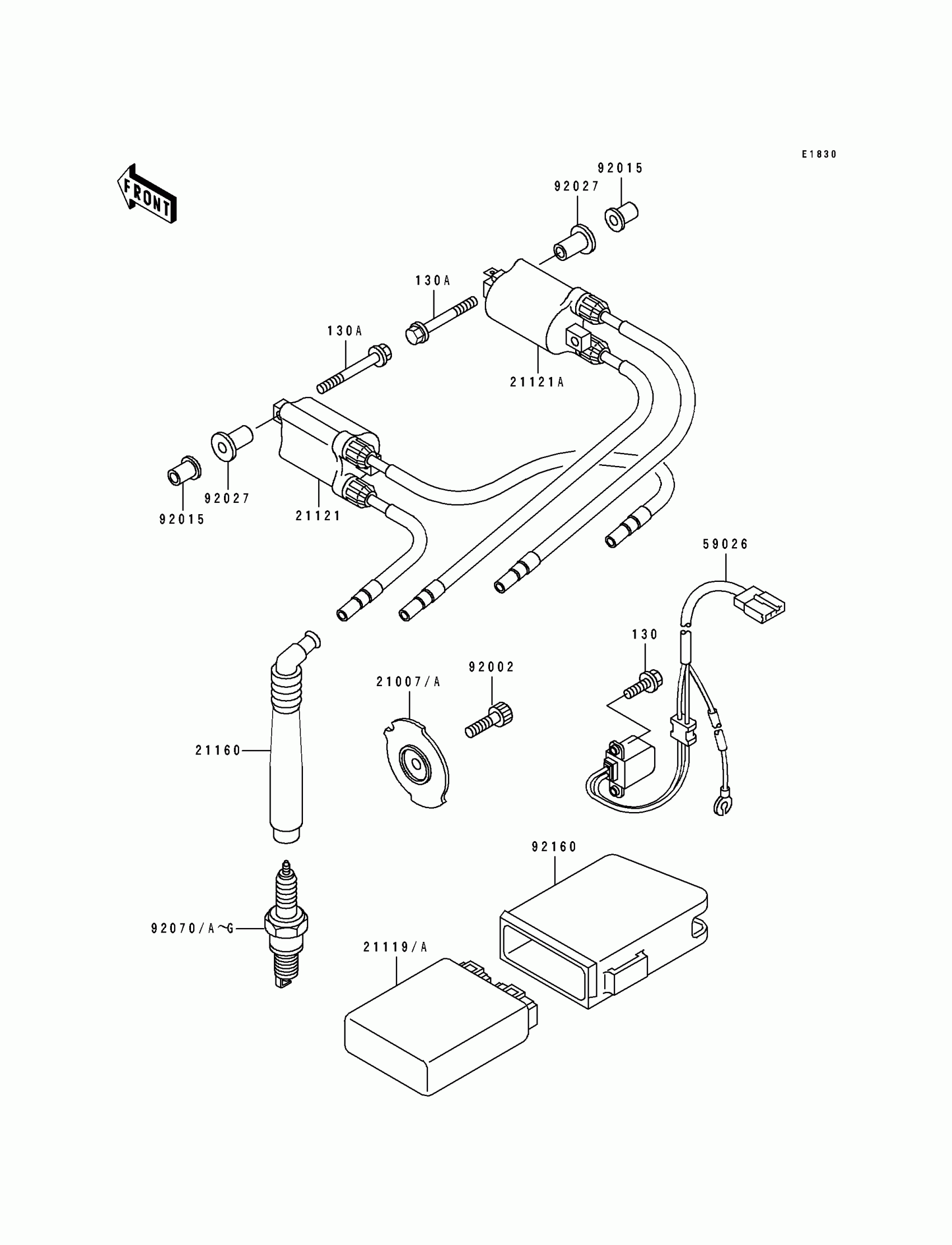 E1830

FRONT

92015

92027

130A

130A

21121A

92027

92015

21121

59026

130

92002

21007/A

21160

92160

92070/A~G

21119/A