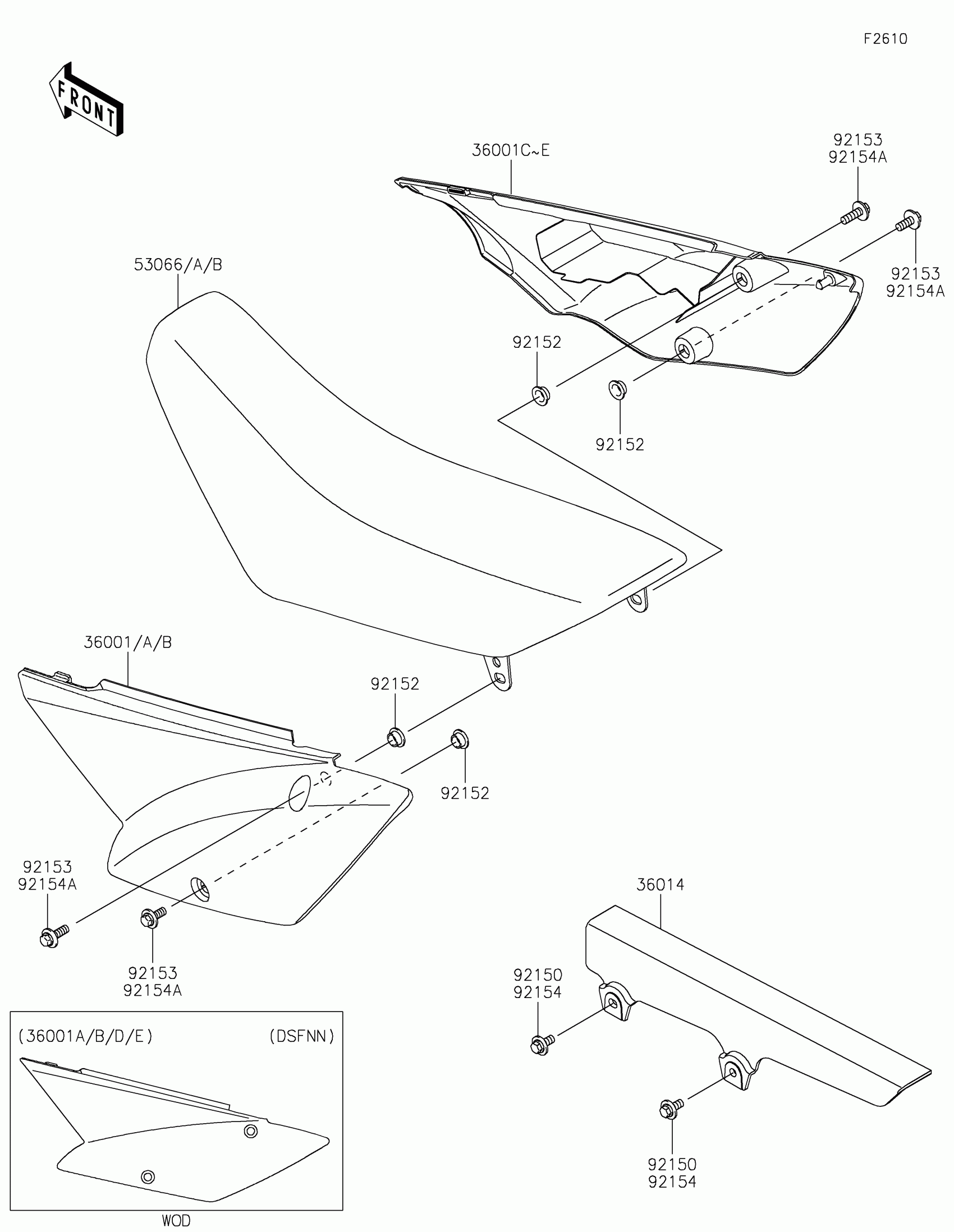 F2610

FRONT

36001C~E

92153
92154A

92153
92154A

53066/A/B

92152

92152

36001/A/B

92152

92152

92153
92154A

92153
92154A

36014

92150
92154

92150
92154

(36001A/B/D/E)

(DSFNN)

WOD