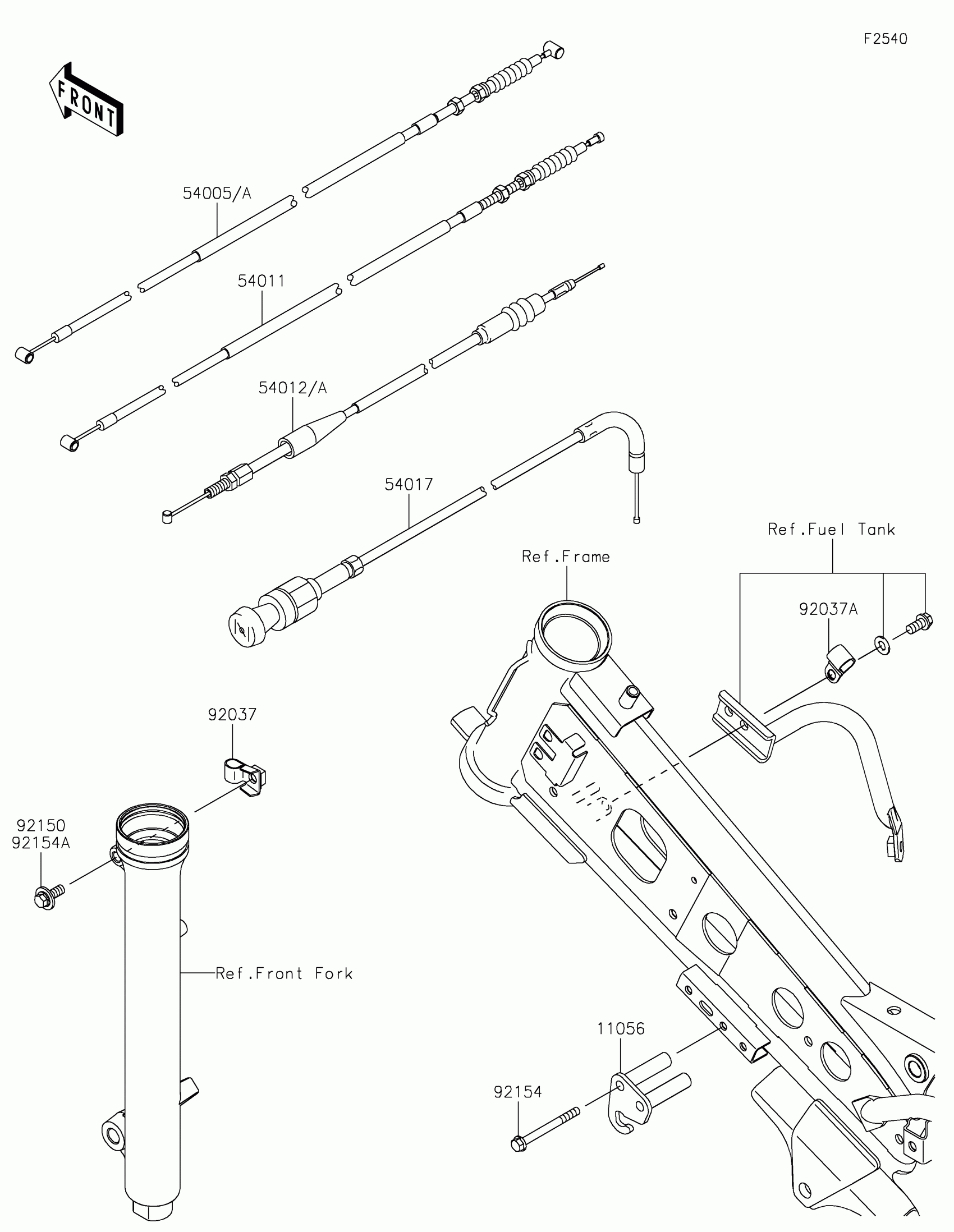 F2540

FRONT

54005/A

54011

54012/A

54017

Ref.Fuel Tank

Ref.Frame

92037A

92037

92150
92154A

Ref.Front Fork

11056

92154