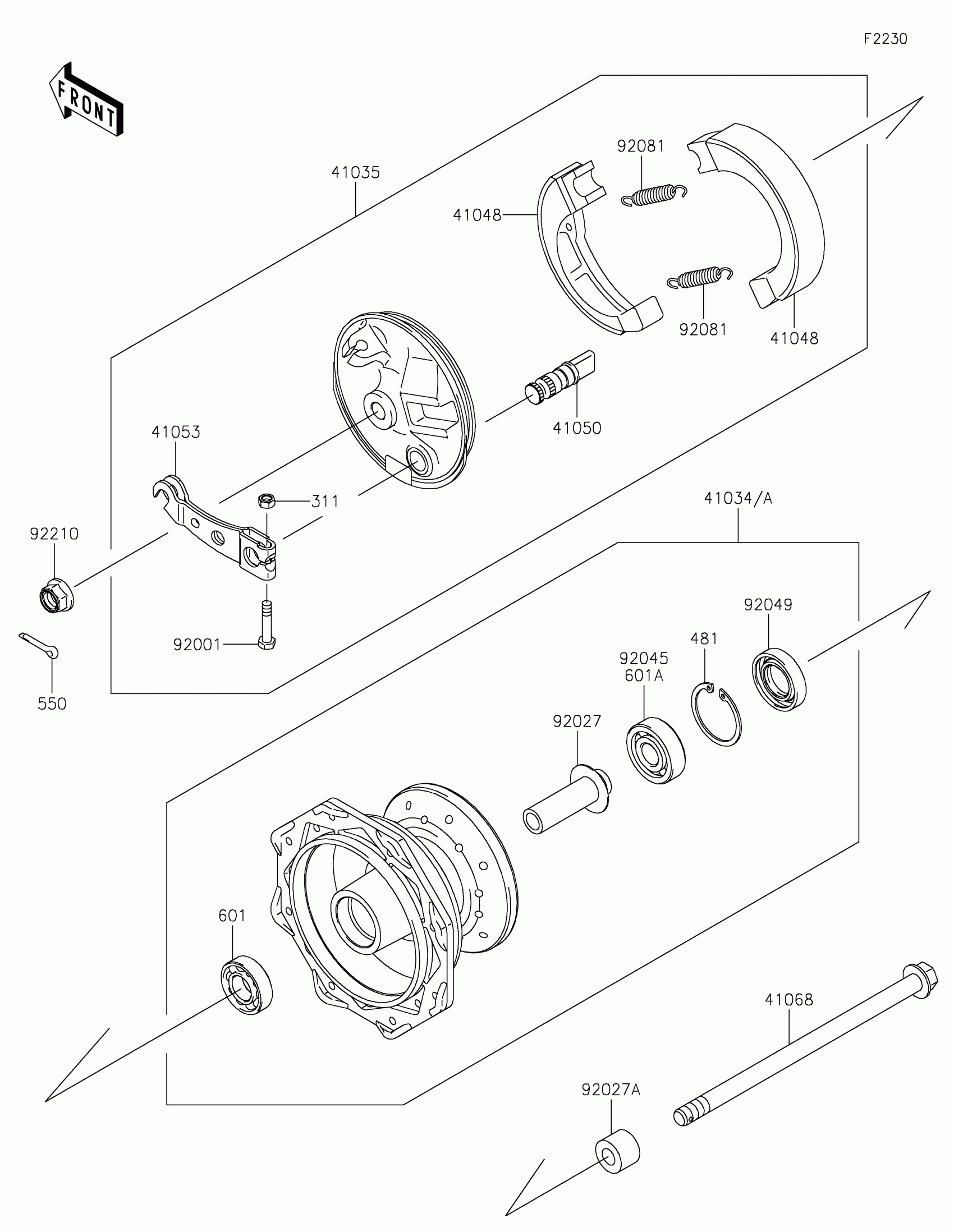 F2230

FRONT

41035

92081

41048

92081

41048

41050

41053

311

92210

92001

550

41034/A

92049

481

92045
601A

92027

601

41068

92027A