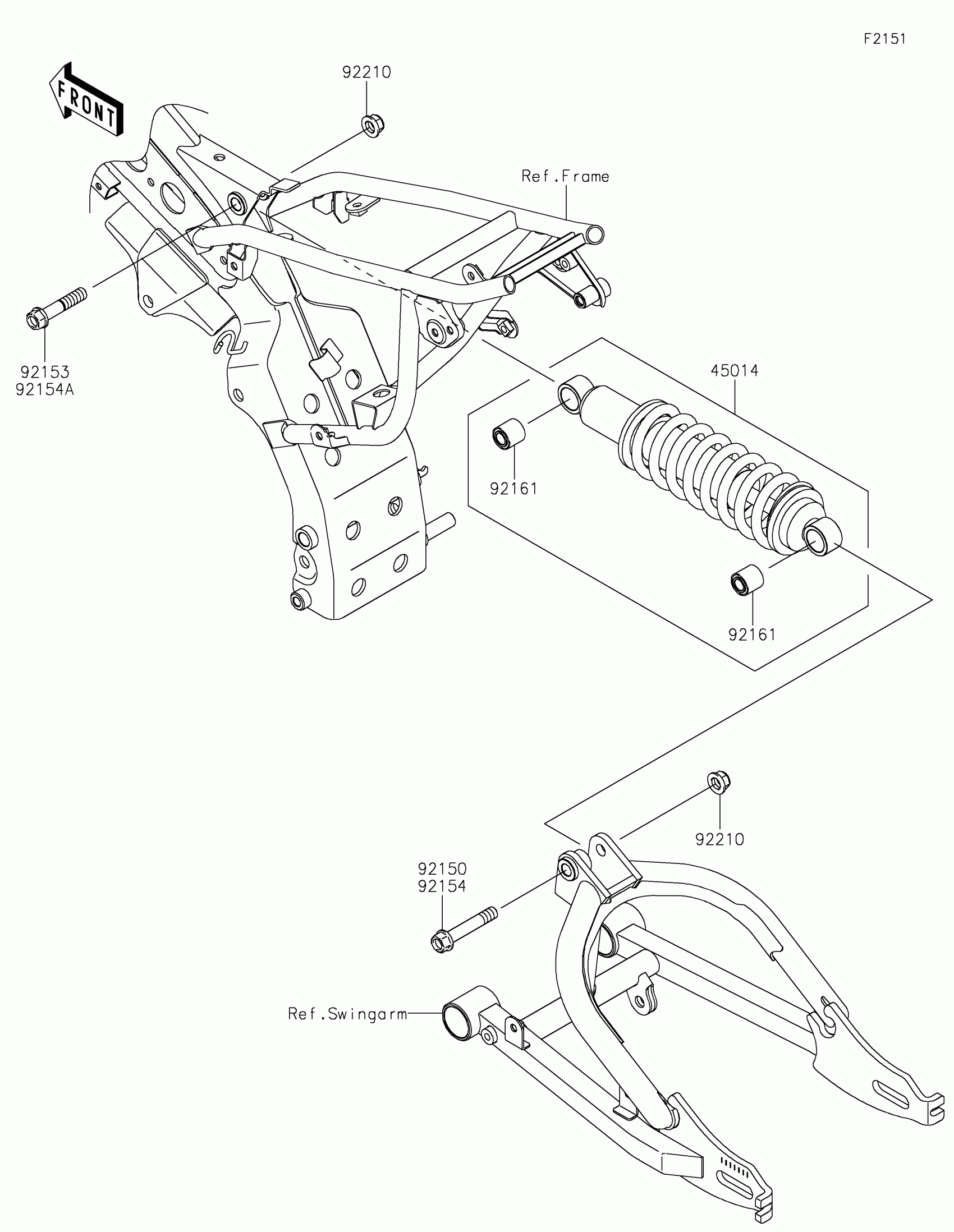 F2151

FRONT

92210

Ref.Frame

92153
92154A

45014

92161

92161

92210

92150
92154

Ref.Swingarm