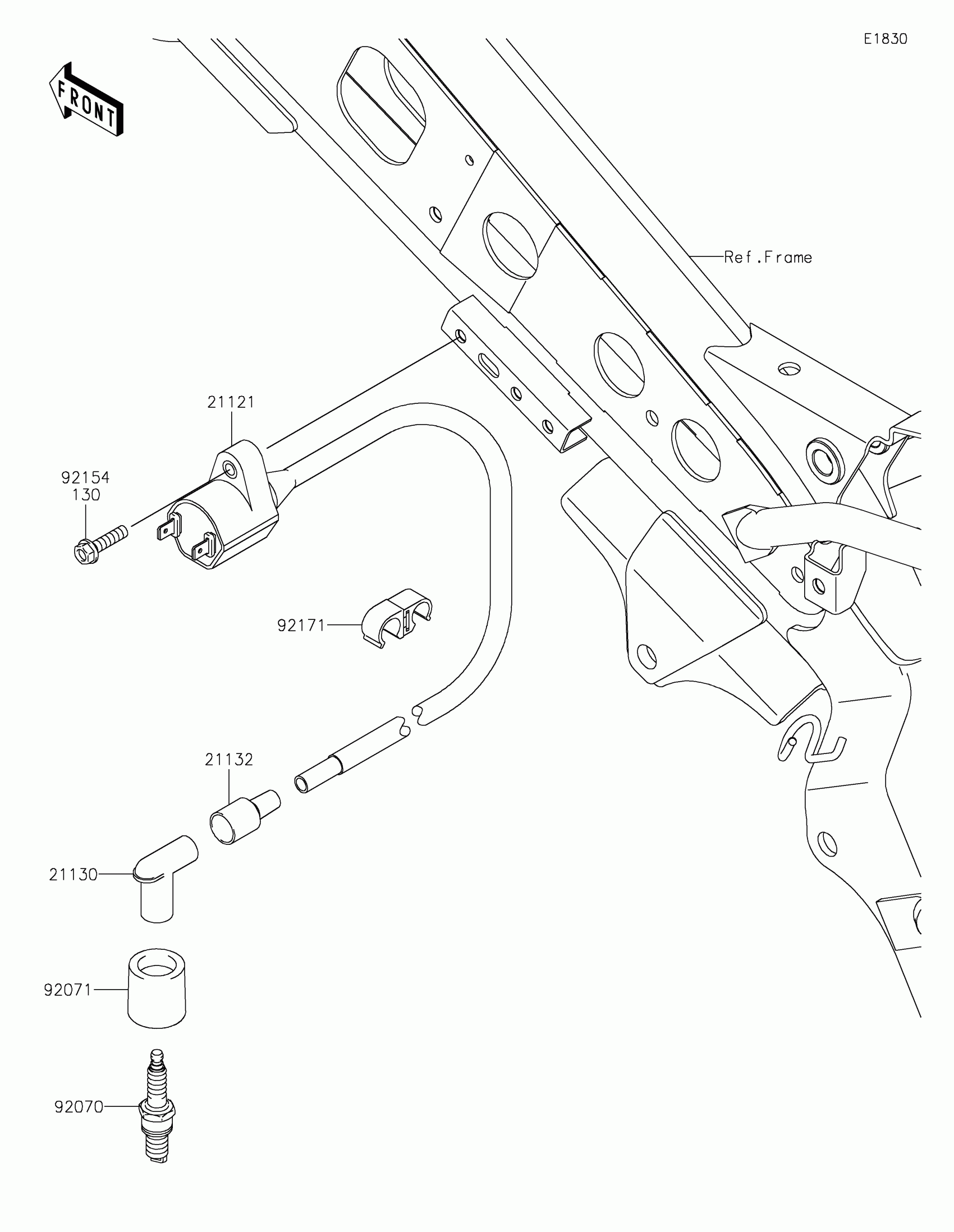 E1830

FRONT

Ref.Frame

21121

92154
130

92171

21132

21130

92071

92070