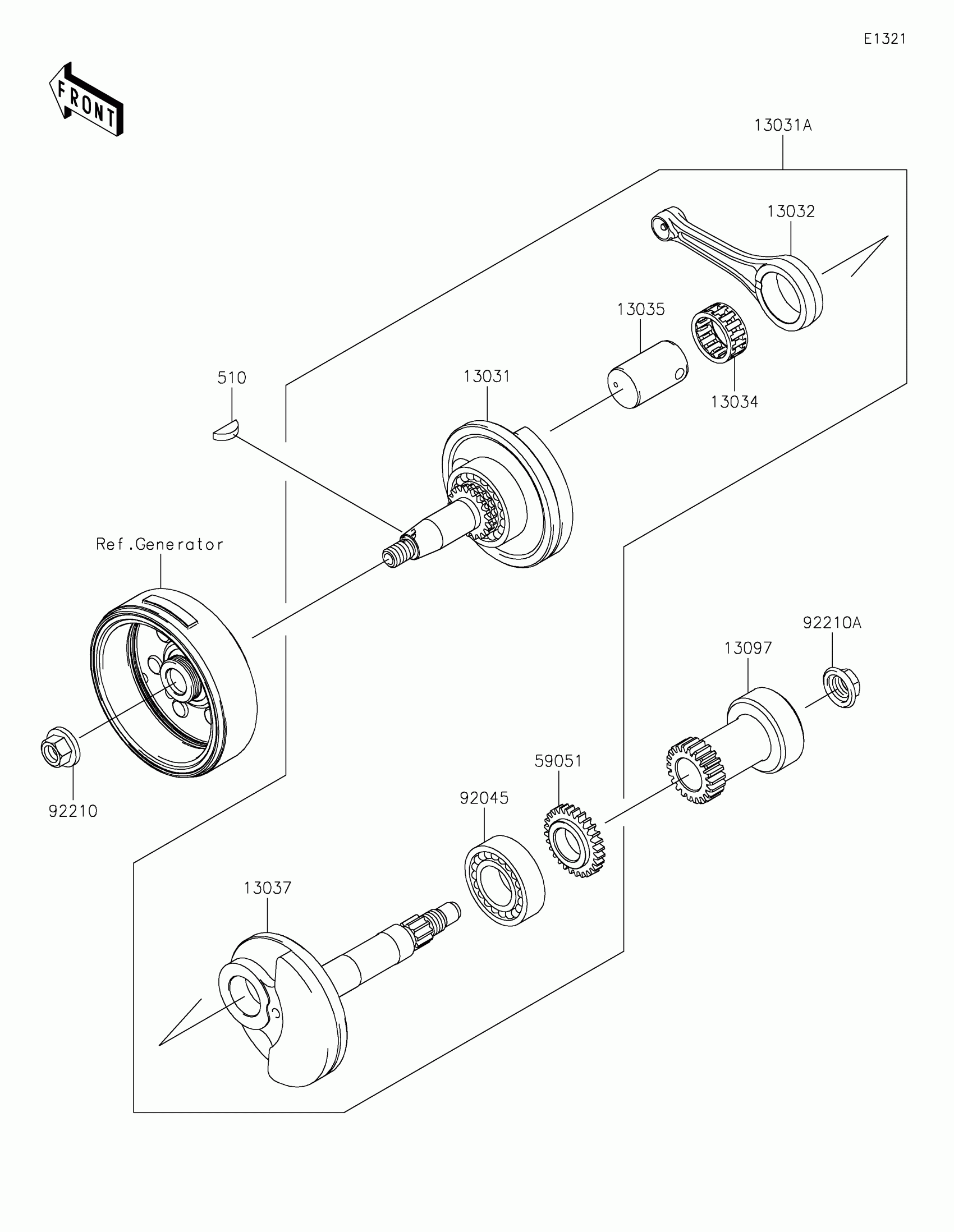 E1321

FRONT

13031A

13032

13035

13034

510

13031

Ref.Generator

92210A

13097

59051

92045

92210

13037