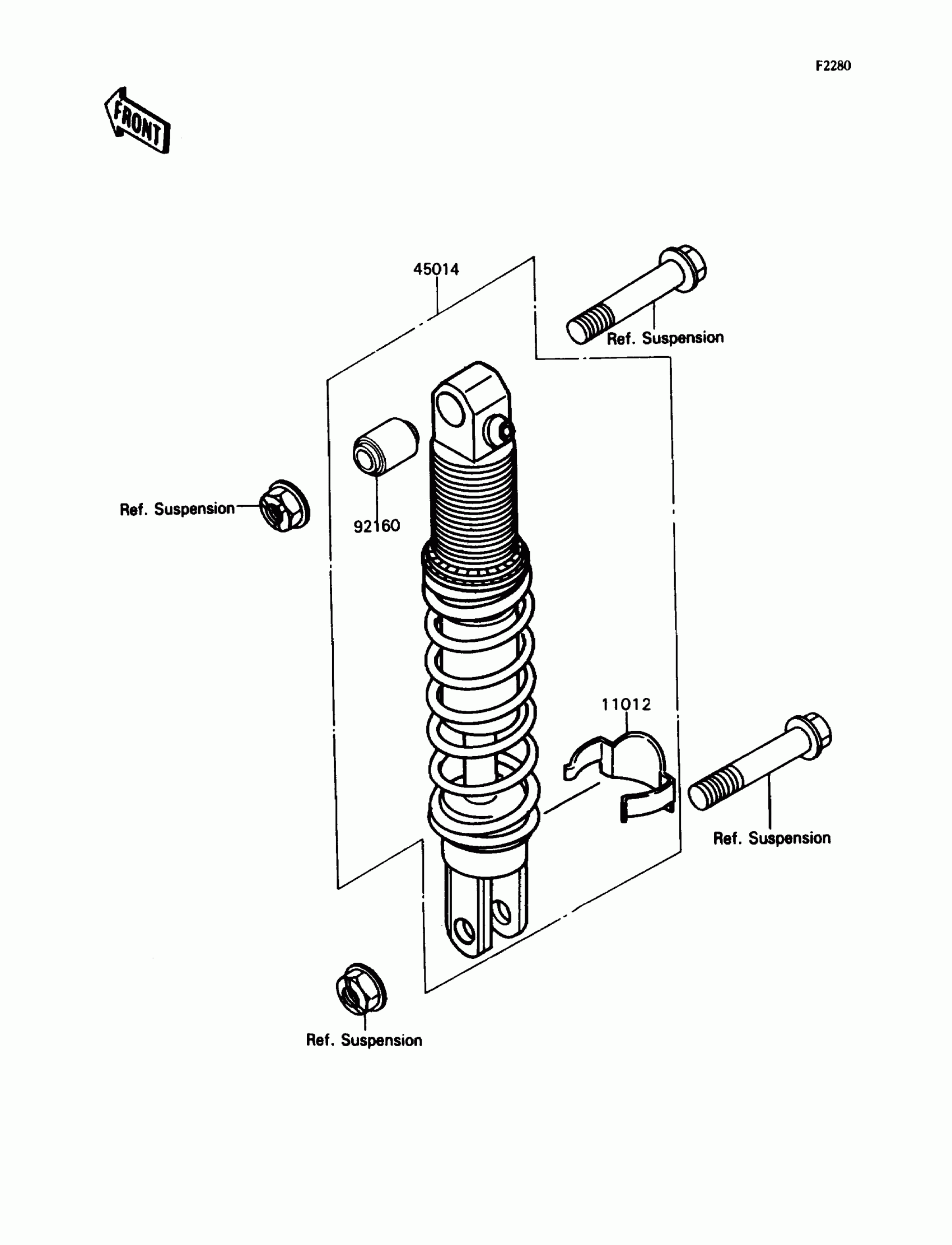 F2280

FRONT

45014

Ref. Suspension

Ref. Suspension

92160

11012

Ref. Suspension

Ref. Suspension